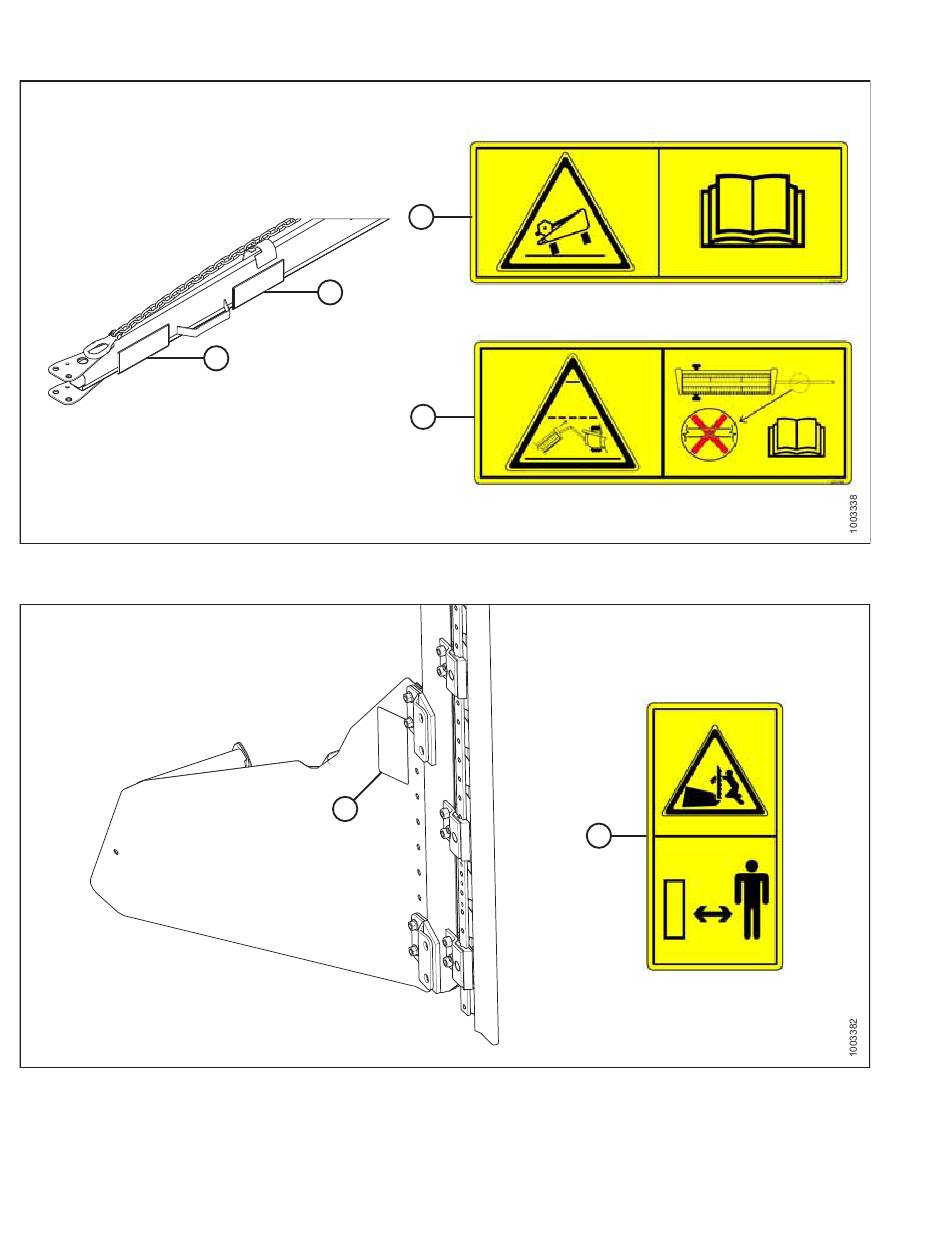 1003338

1003382