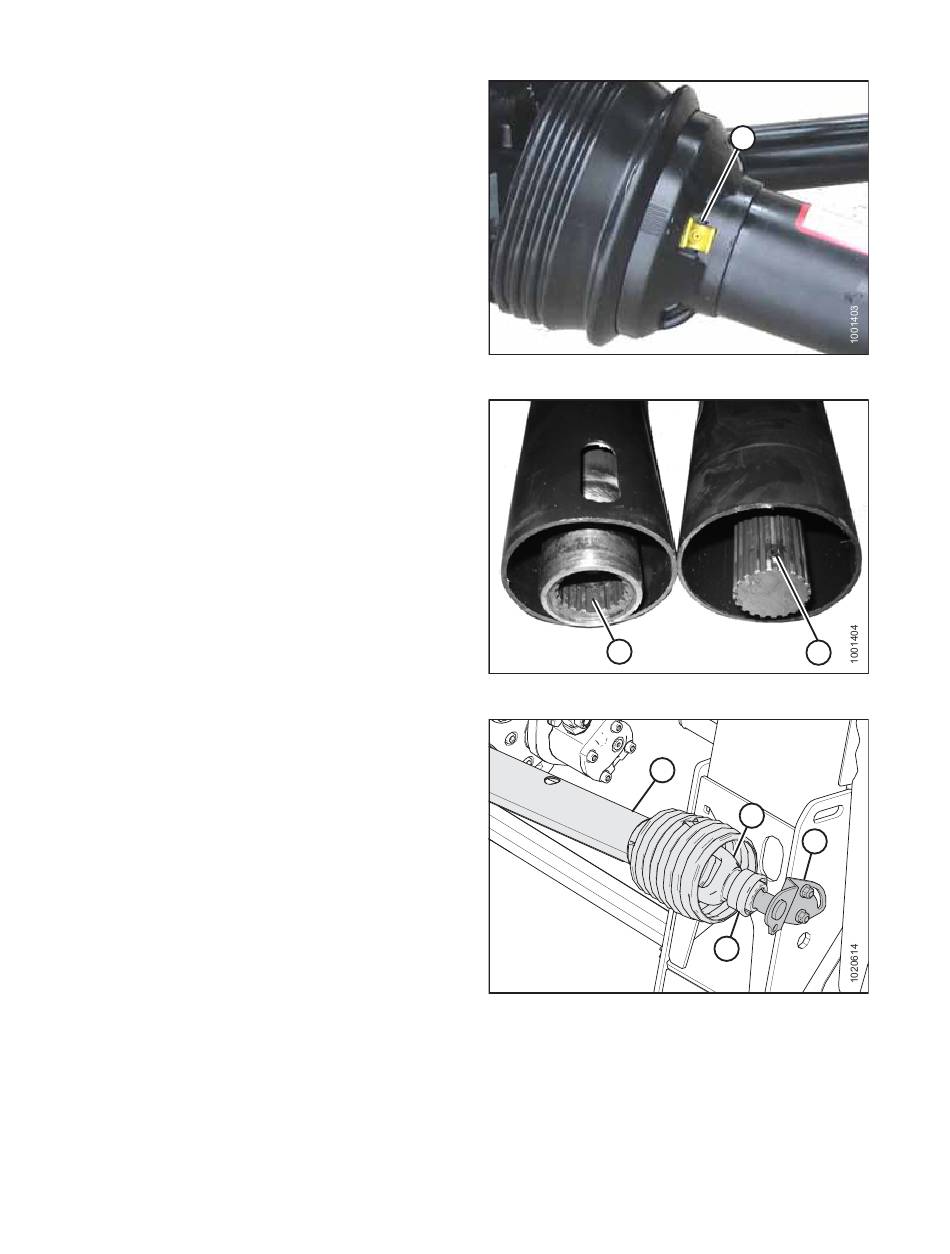 1001403

1001404

1020614