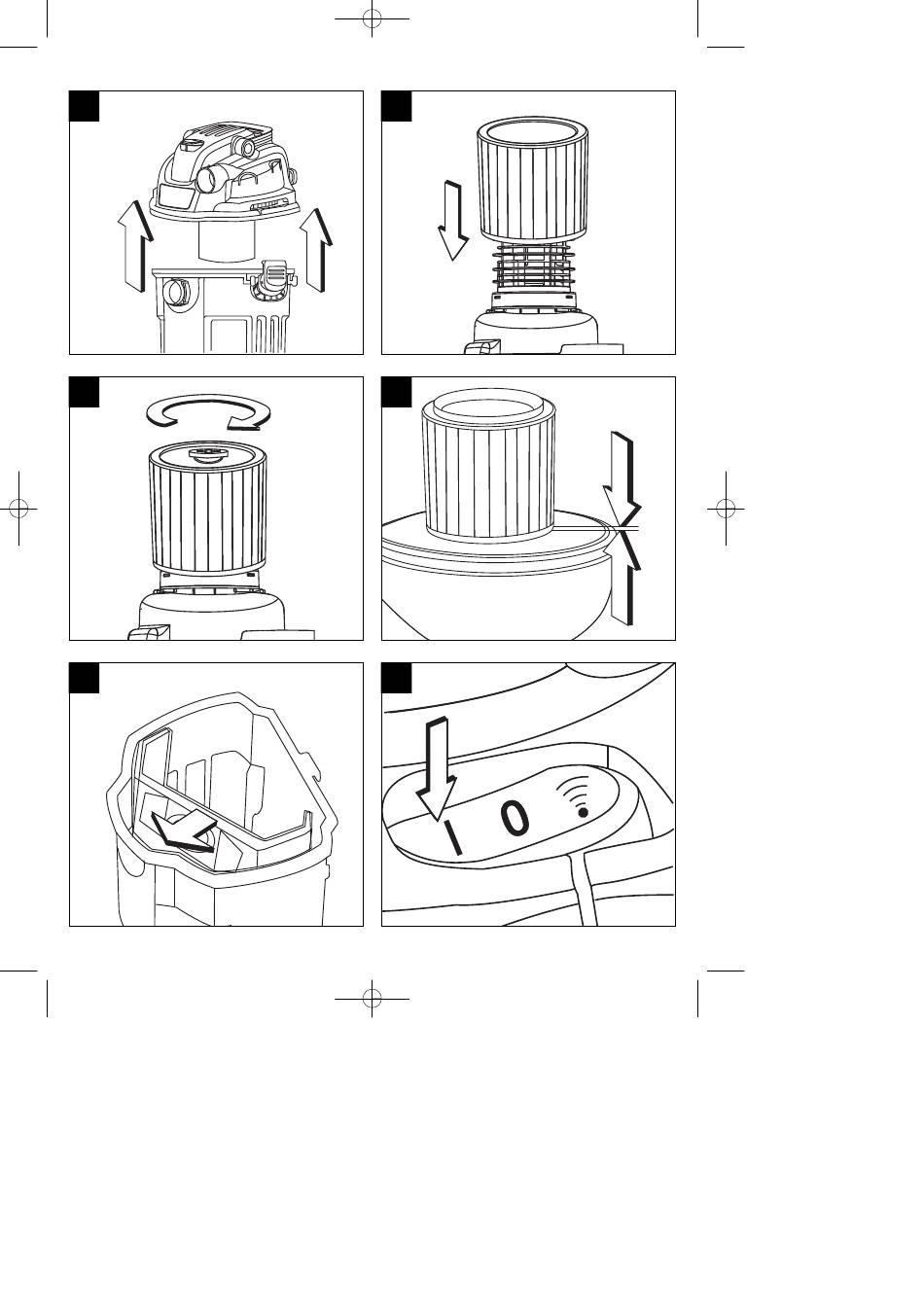 I 0