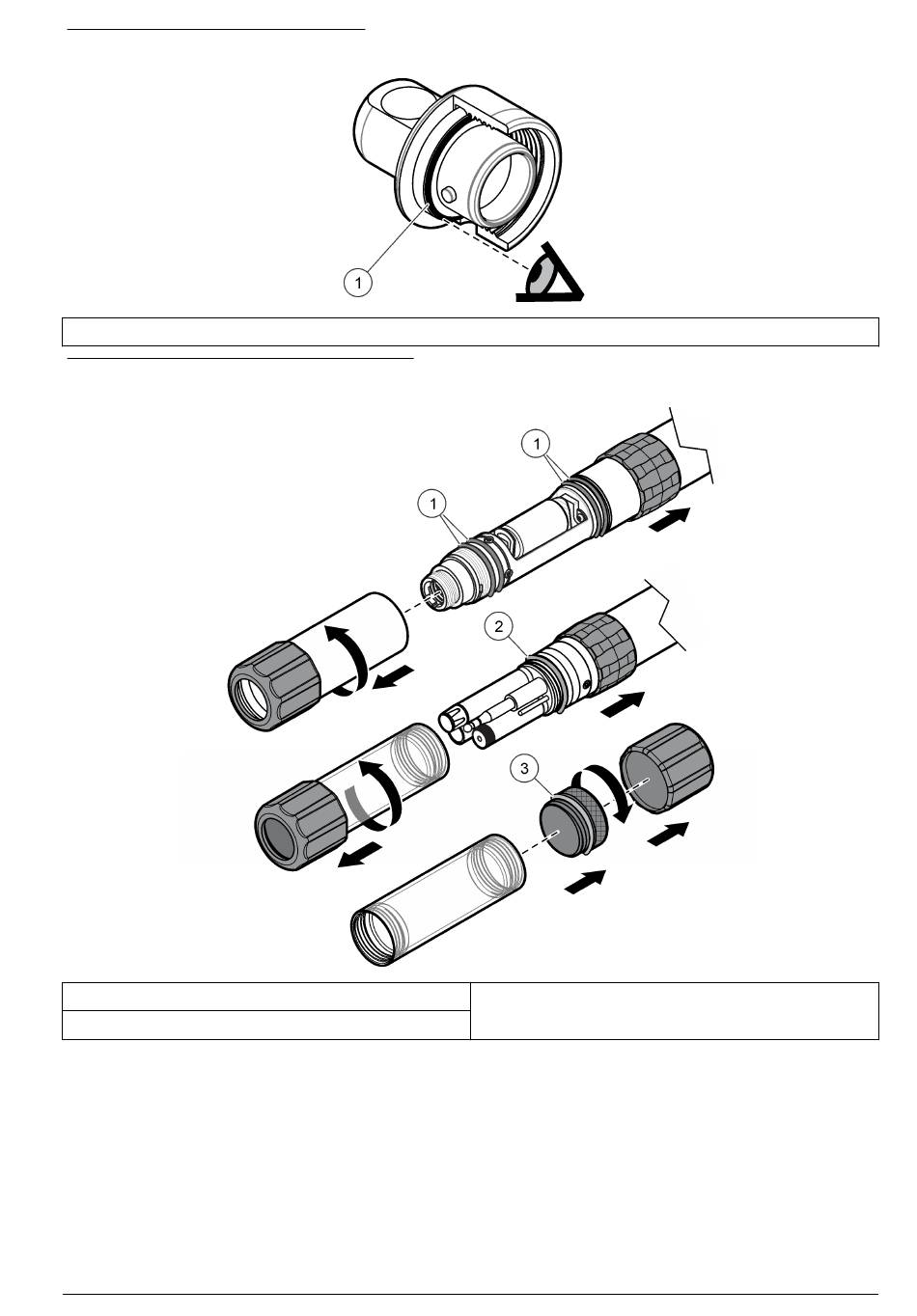 1

1

1

2

3