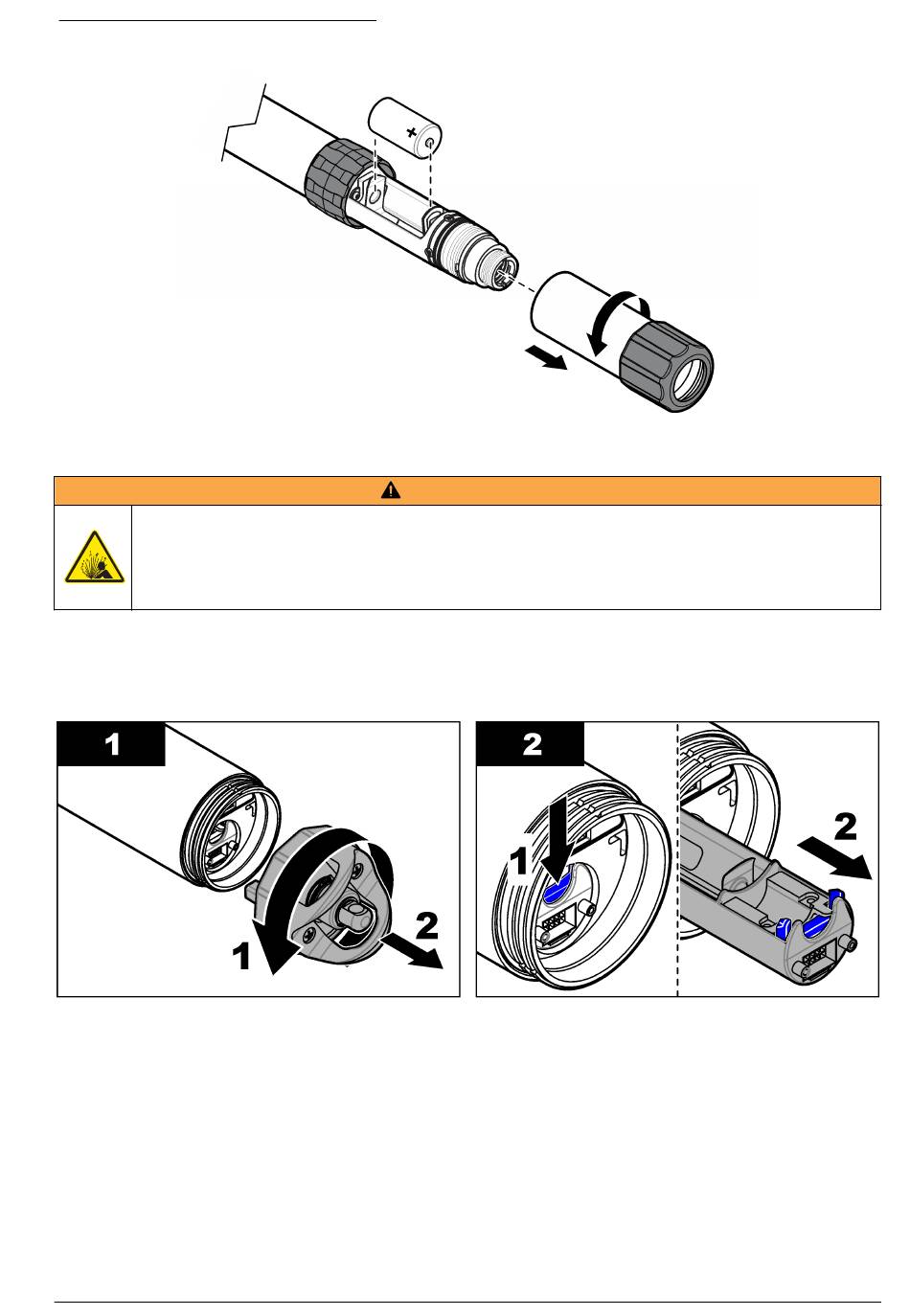 +

1

1

2

2

1

2