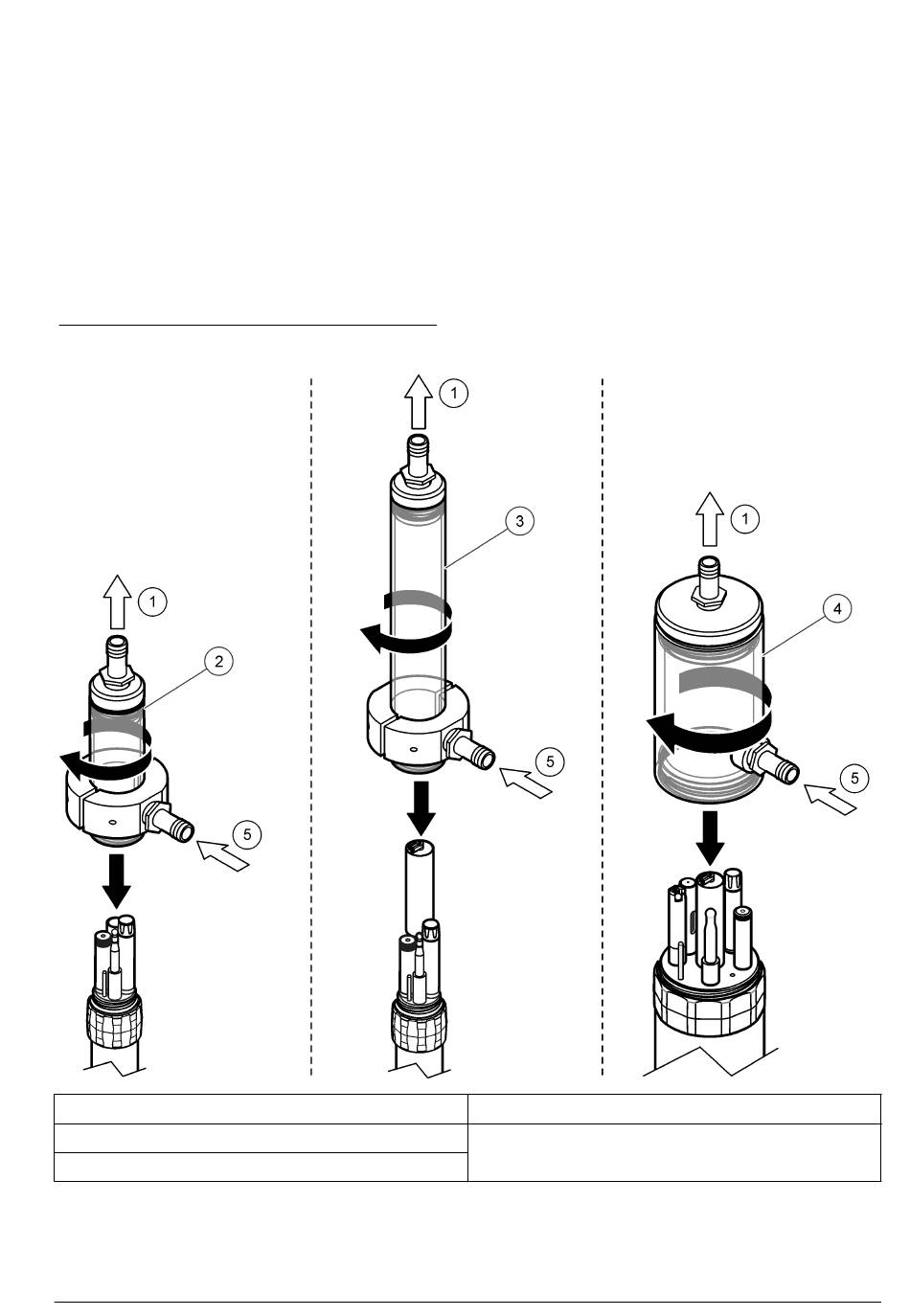 1

2

5

1

3

5

1

4

5