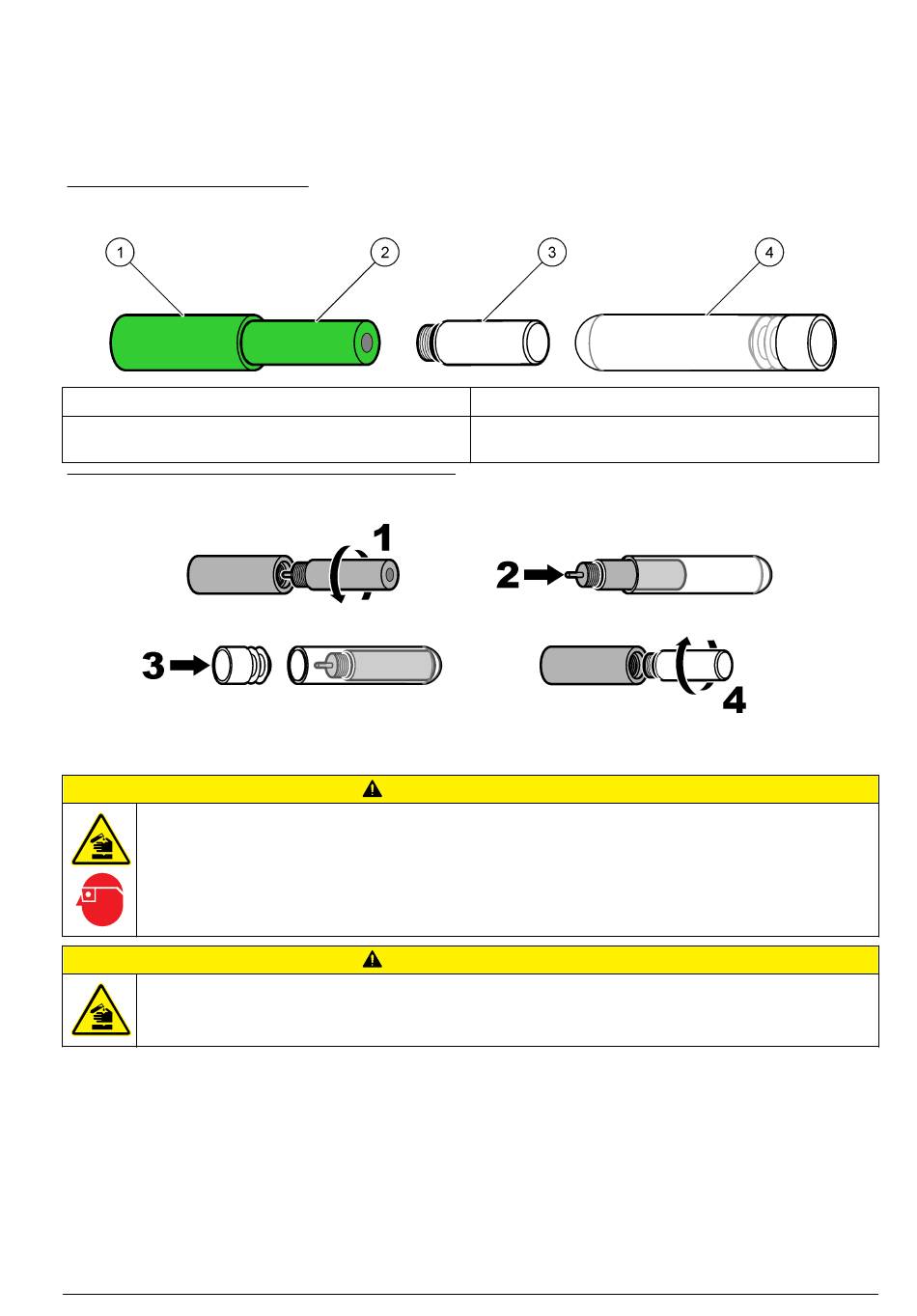 1 2 3 4

1
2
3
4