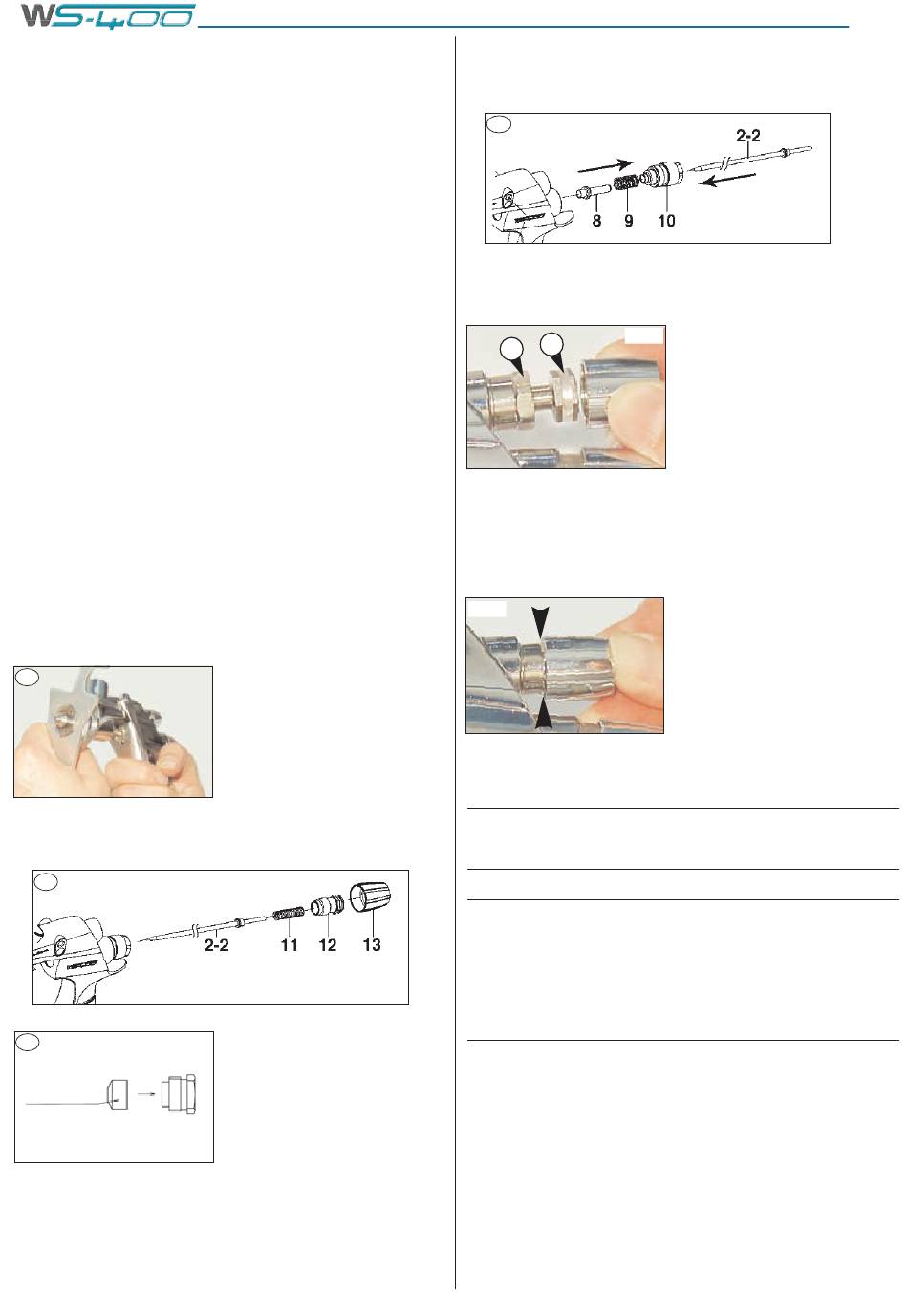 WS-400

2-2

8 9 10

2-2 11 12 13