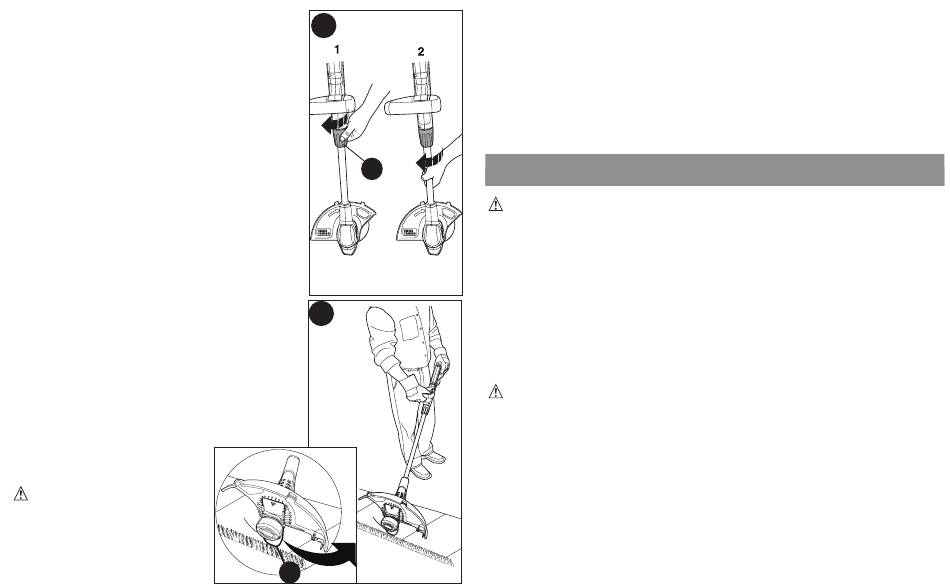 1
2