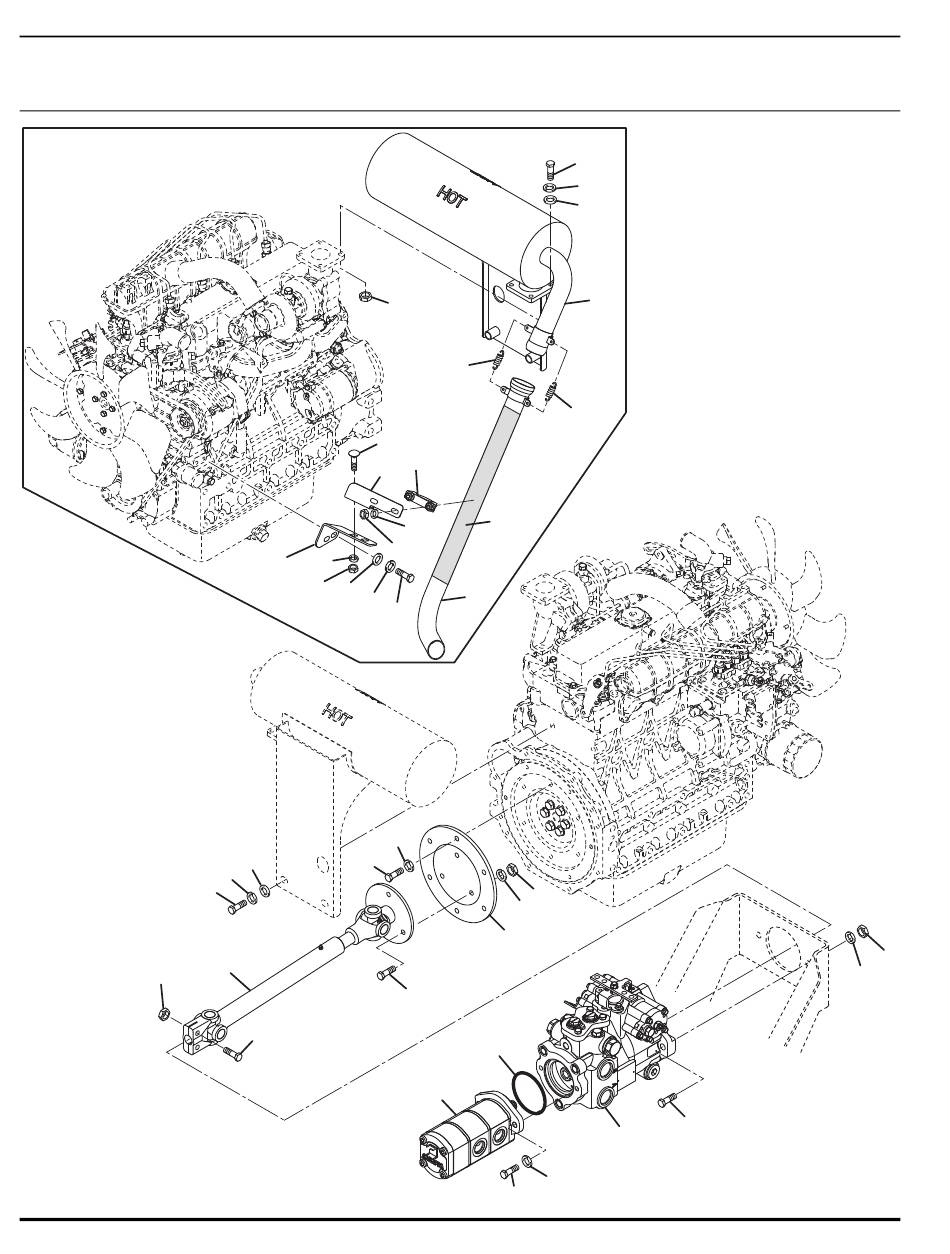 HOT

HOT