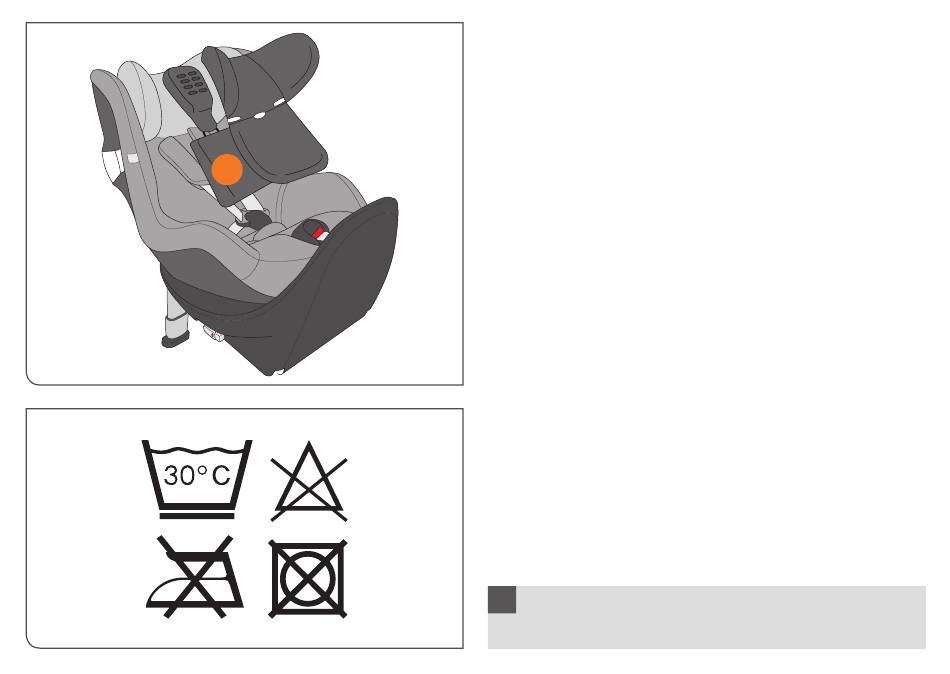 30°C