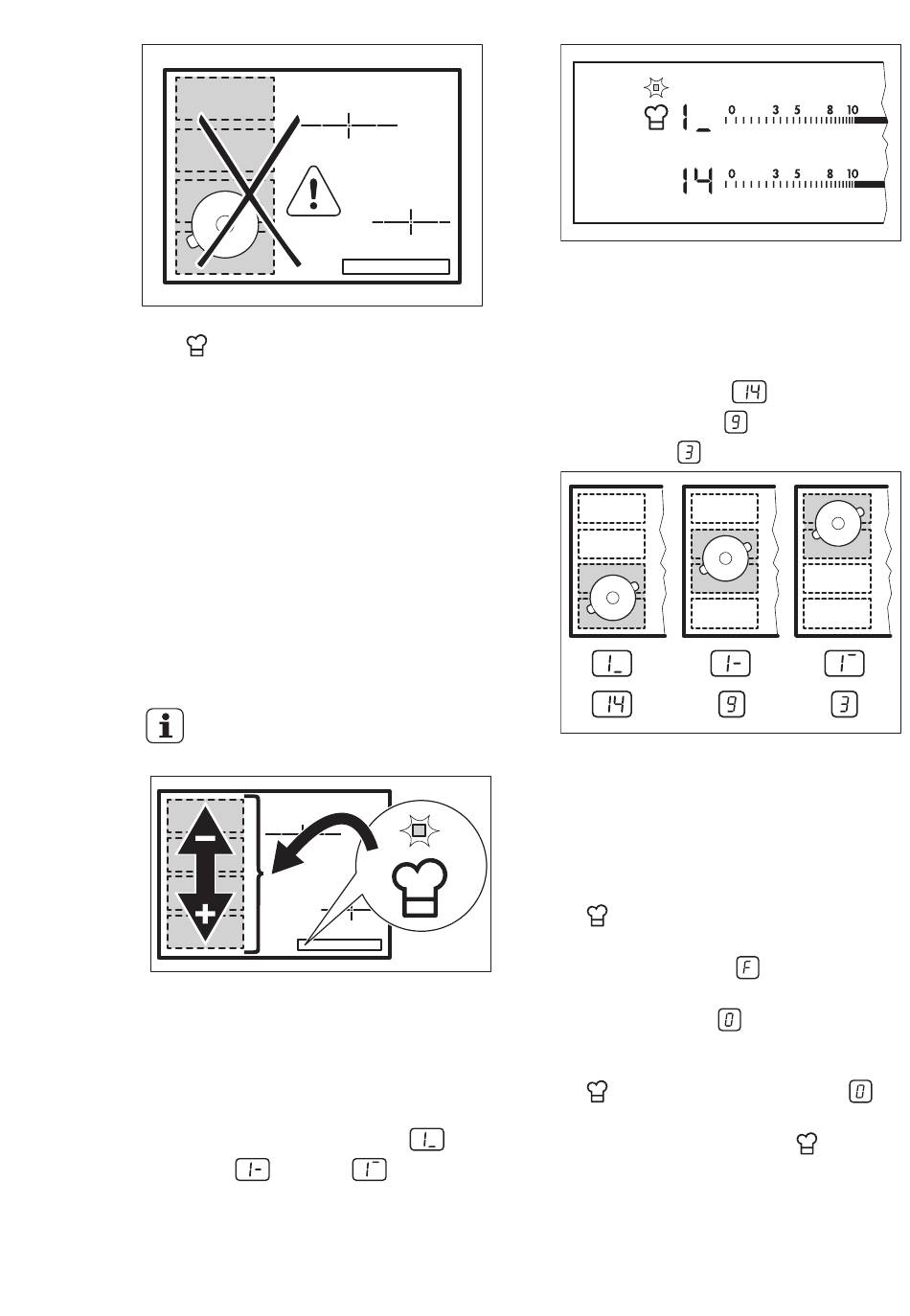 1_ 0 3 5 8 10

14 0 3 5 8 10

14

9

3

1_ 1- 1‾

14 9 3

F

0

0

1_

1- 1‾