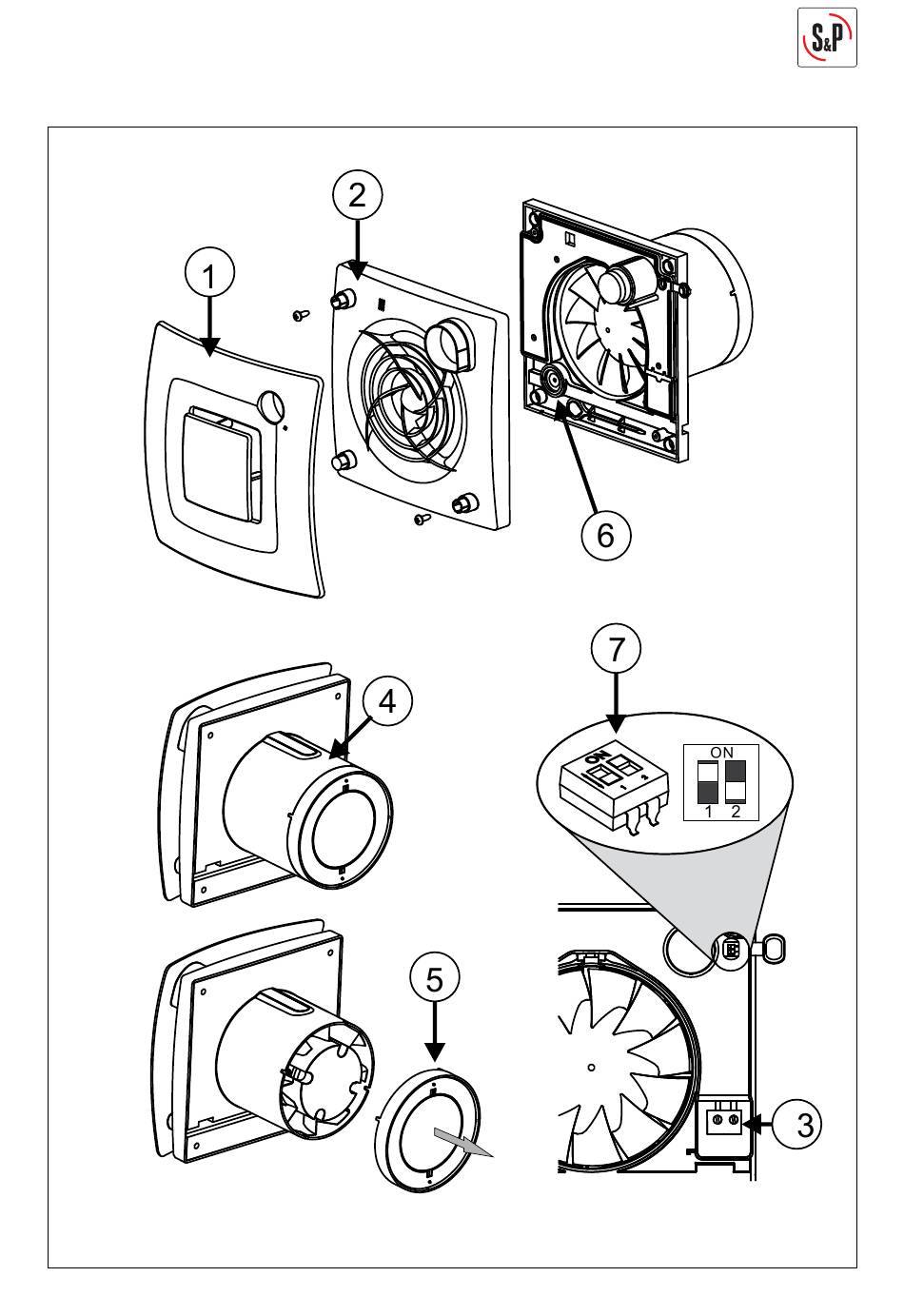 S&P

2

1

6

7

4

ON

ON

1 2

5

3