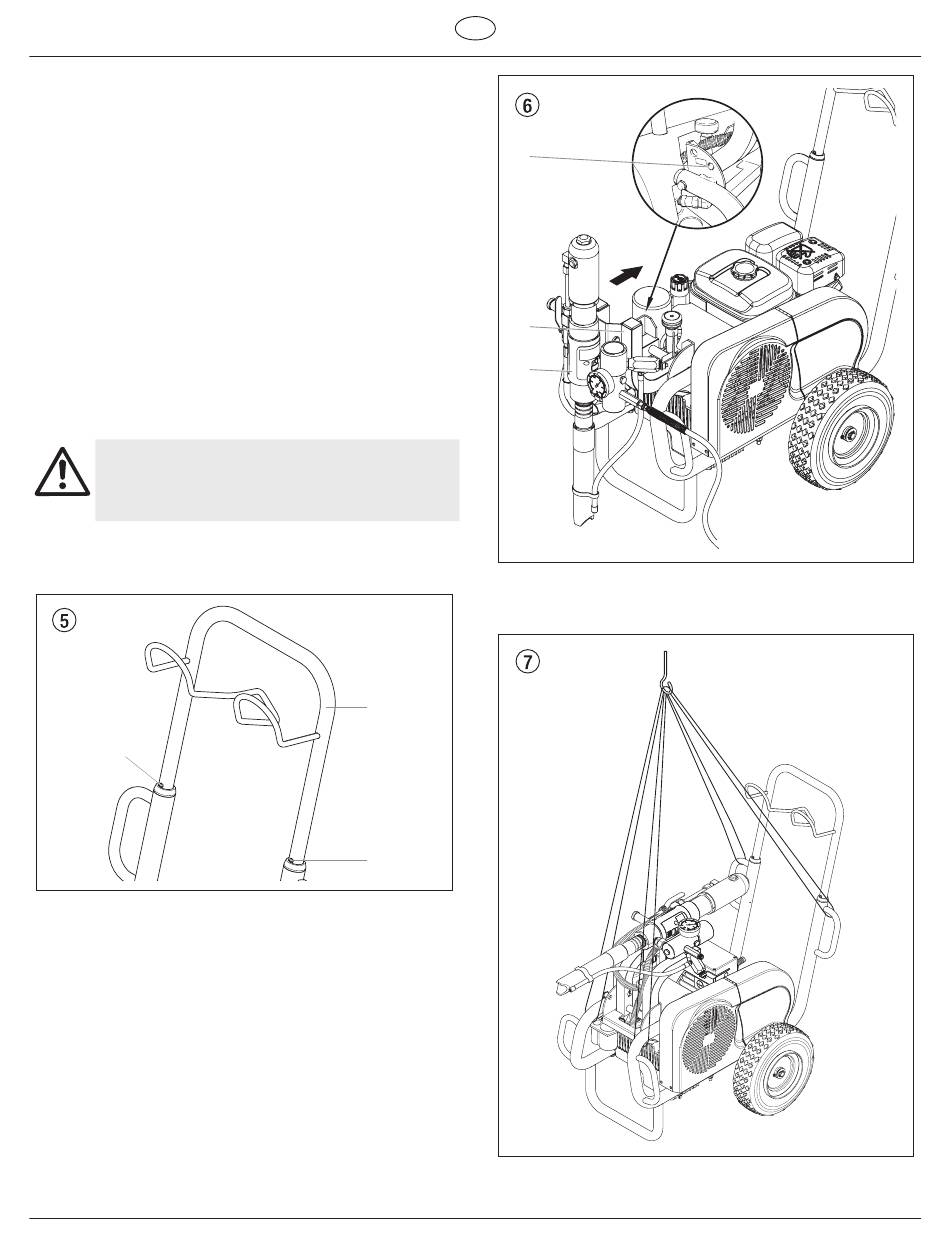 ⑥

⑤

⑦