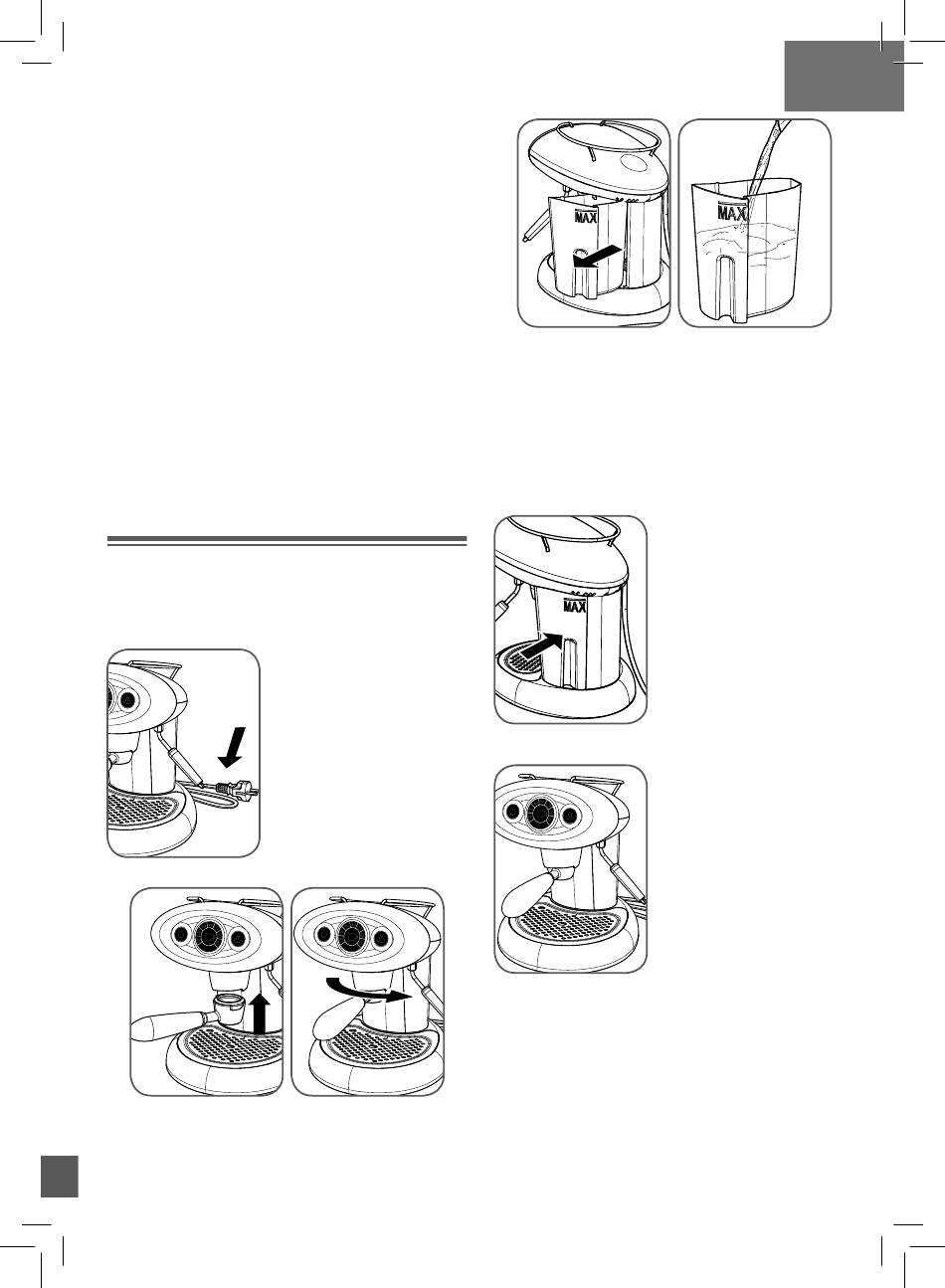 MAX

MAX

MAX