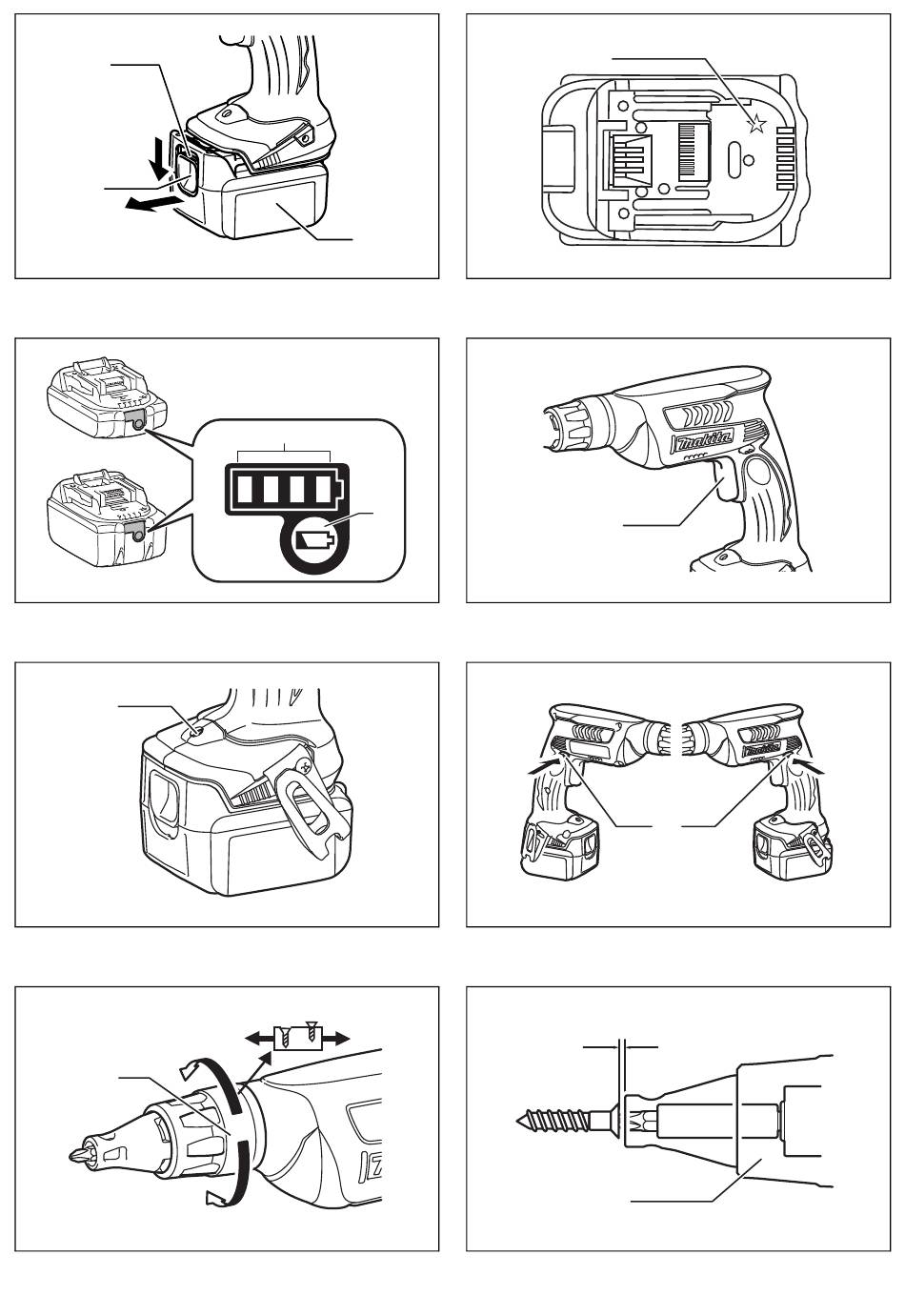 makita