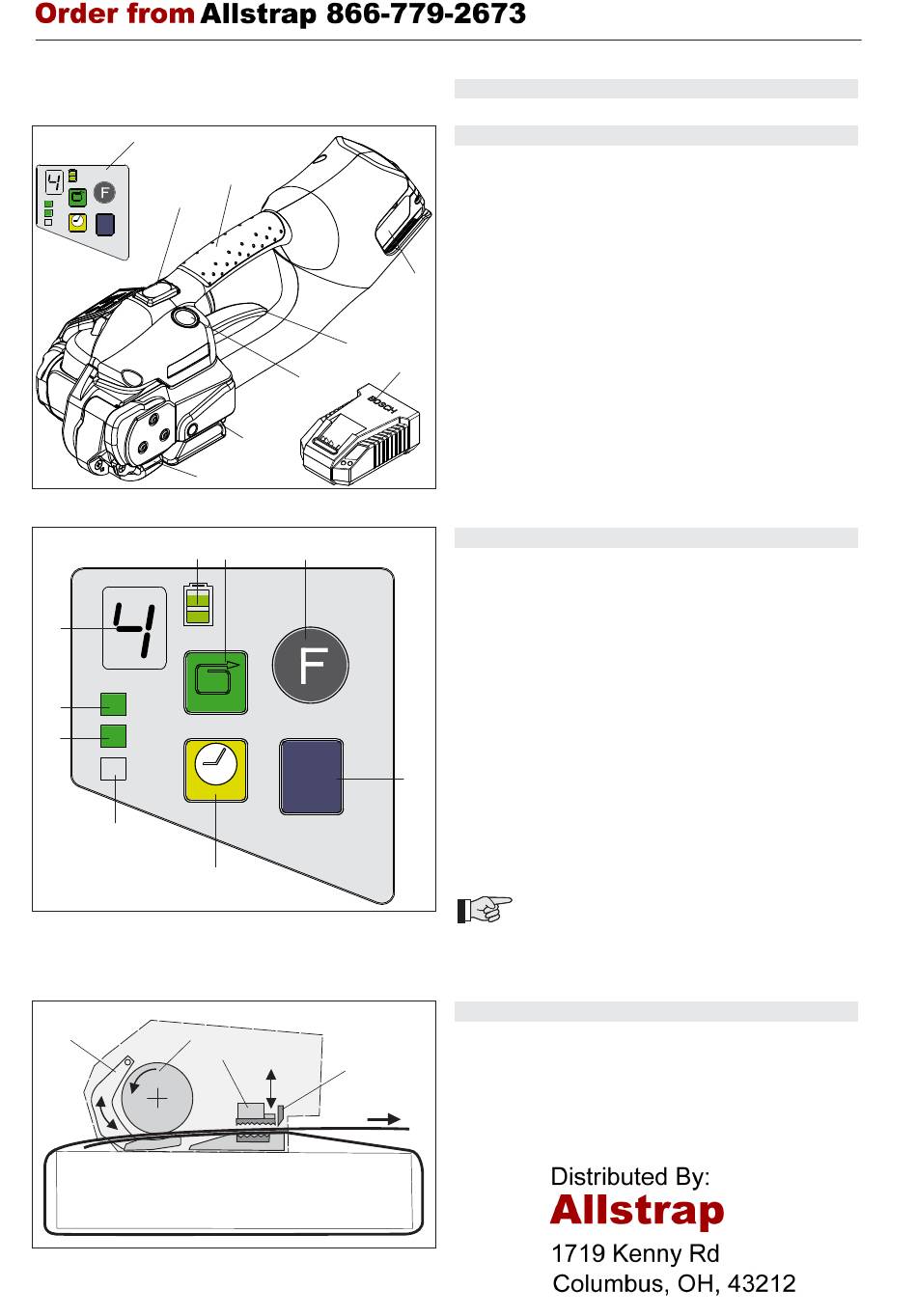 Order from Allstrap 866-779-2673

4

F

BOSCH

4

F

Distributed By:
Allstrap
1719 Kenny Rd
Columbus, OH, 43212