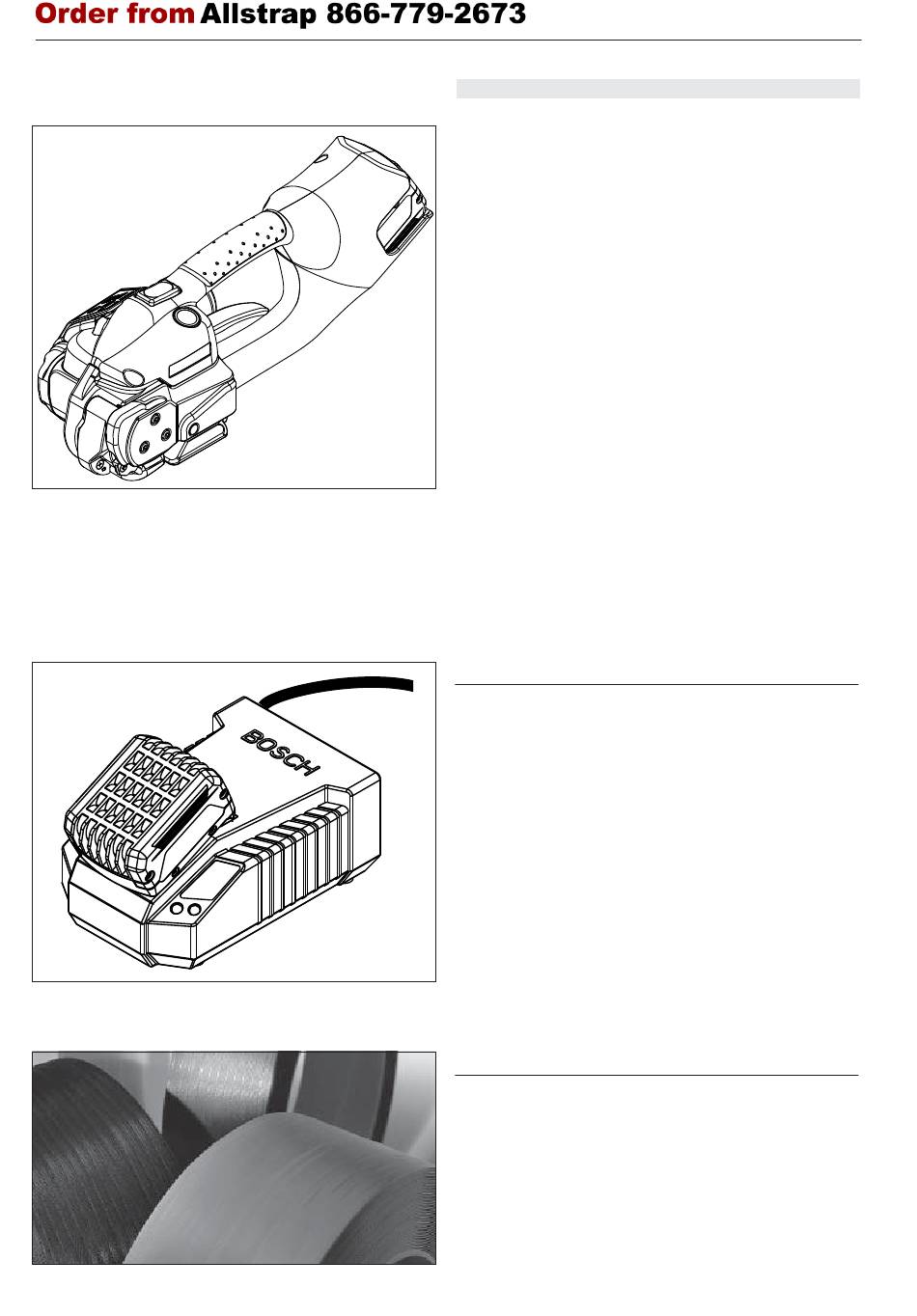 Order from Allstrap 866-779-2673

BOSCH