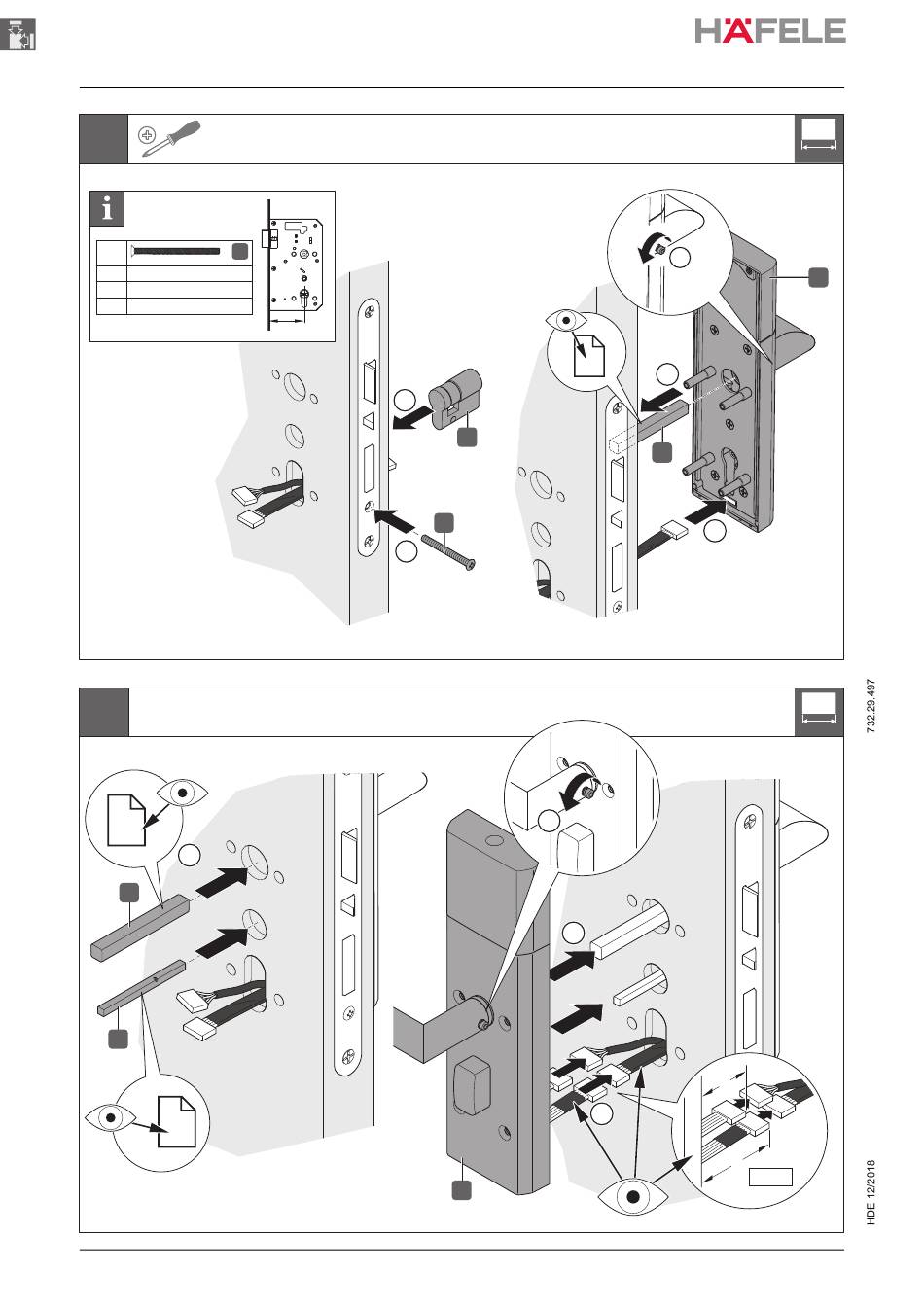 HÄFELE

732.29.497

HDE 12/2018