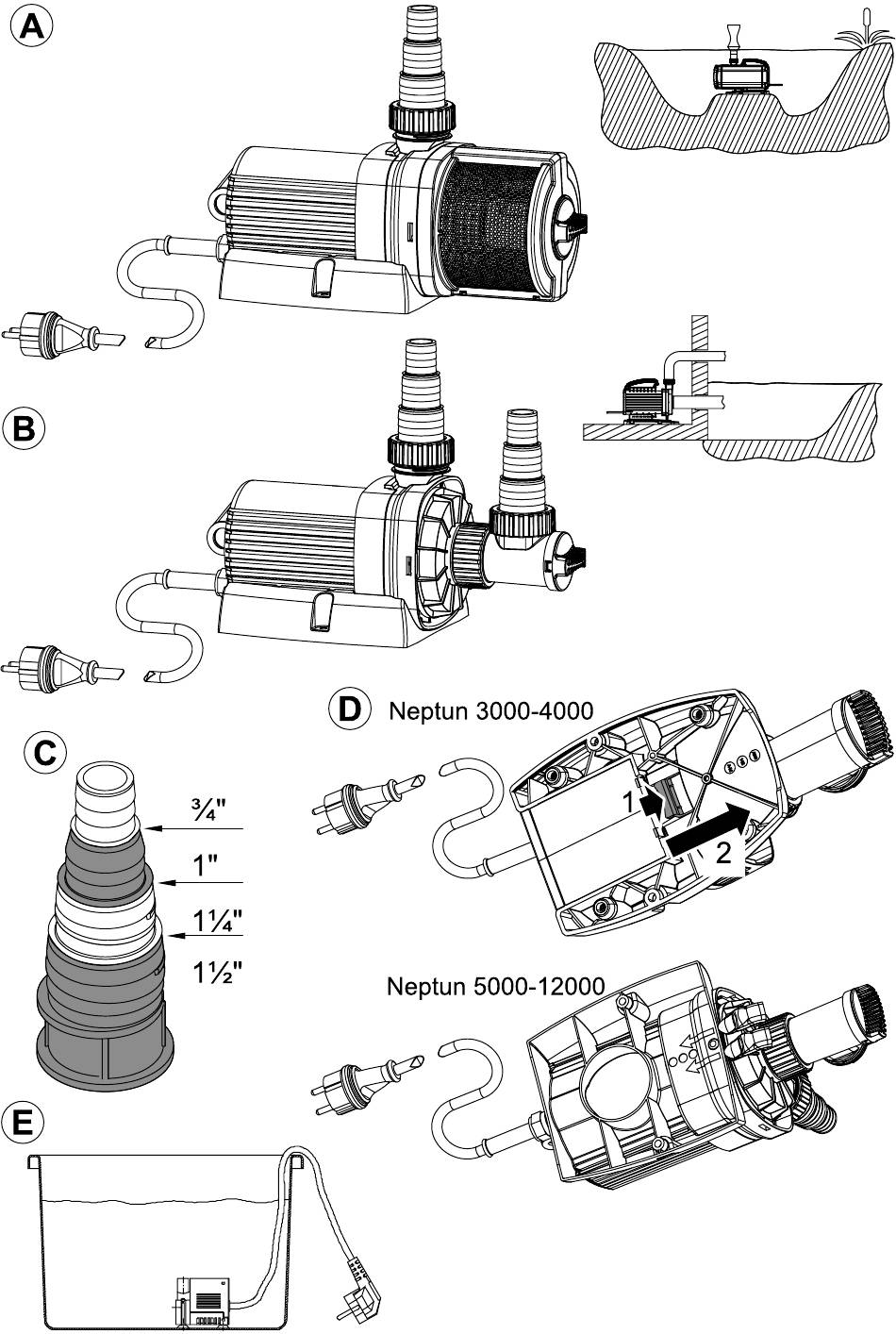 A

B

C

¾"

1"

1¼"

1½"

D

Neptun 3000-4000

1

2

Neptun 5000-12000

E