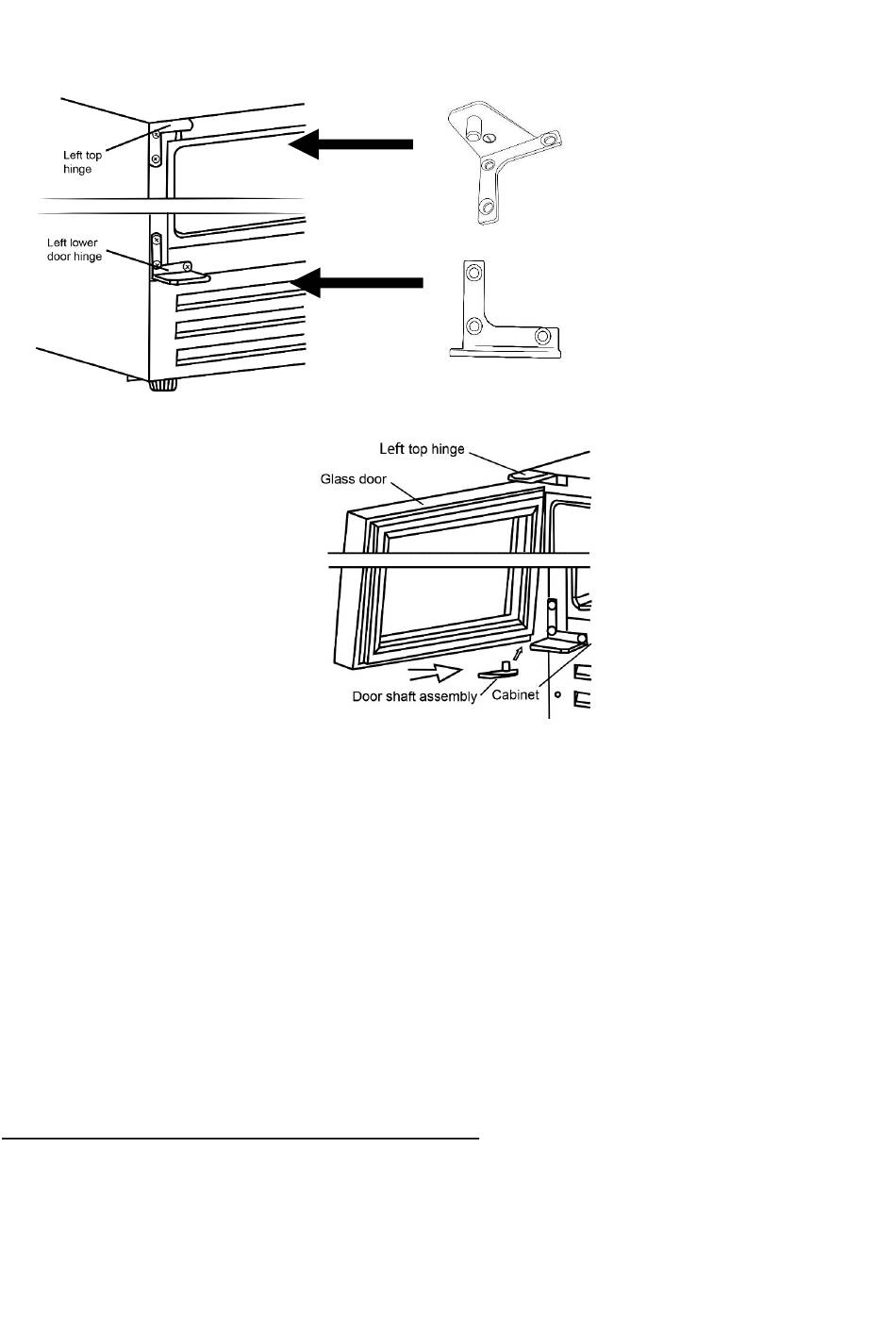 Left top hinge

Left lower door hinge

Left top hinge

Glass door

Door shaft assembly

Cabinet