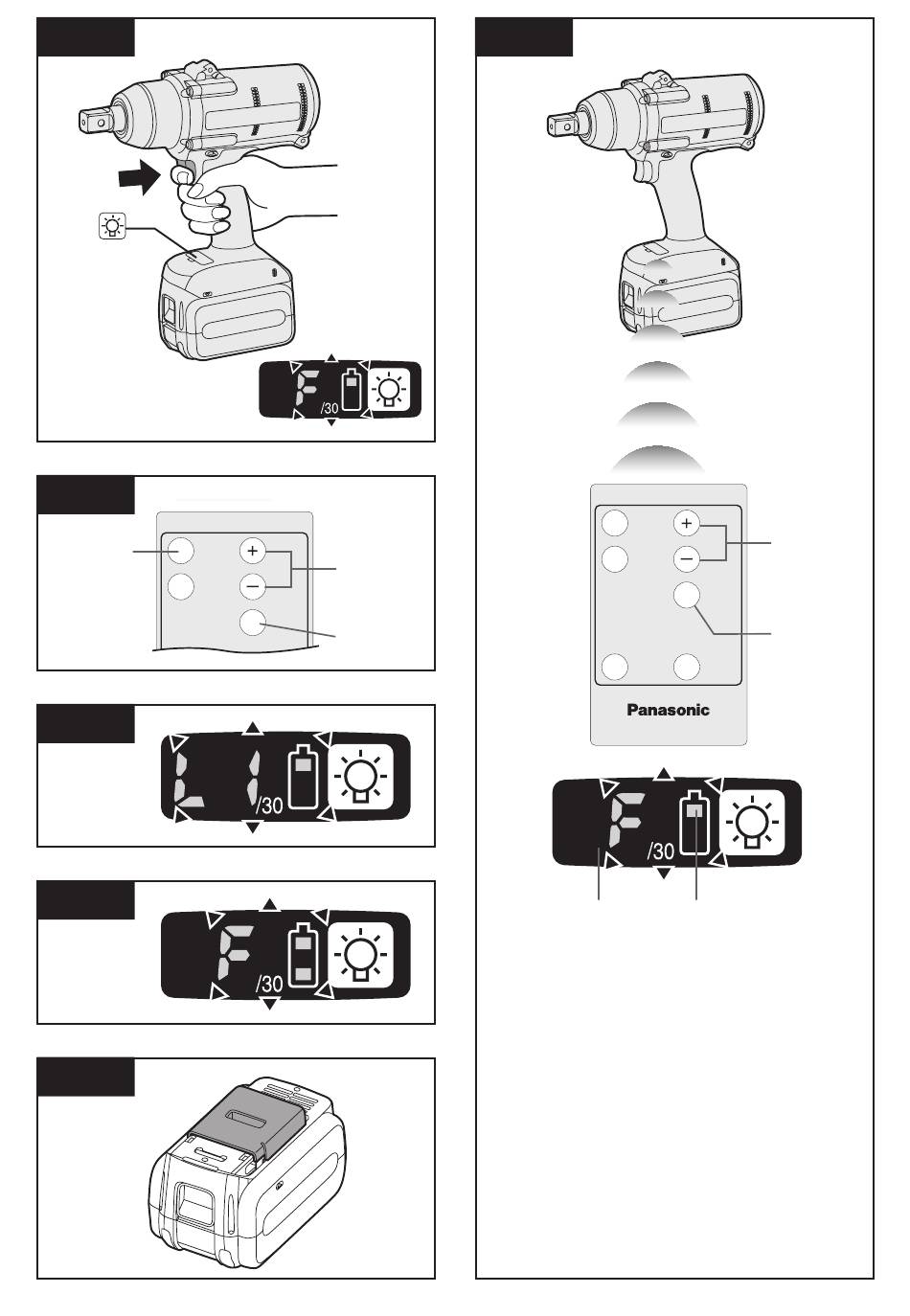 F
/30

+
−

L 1
/30

F
/30

+
−

Panasonic

F
/30