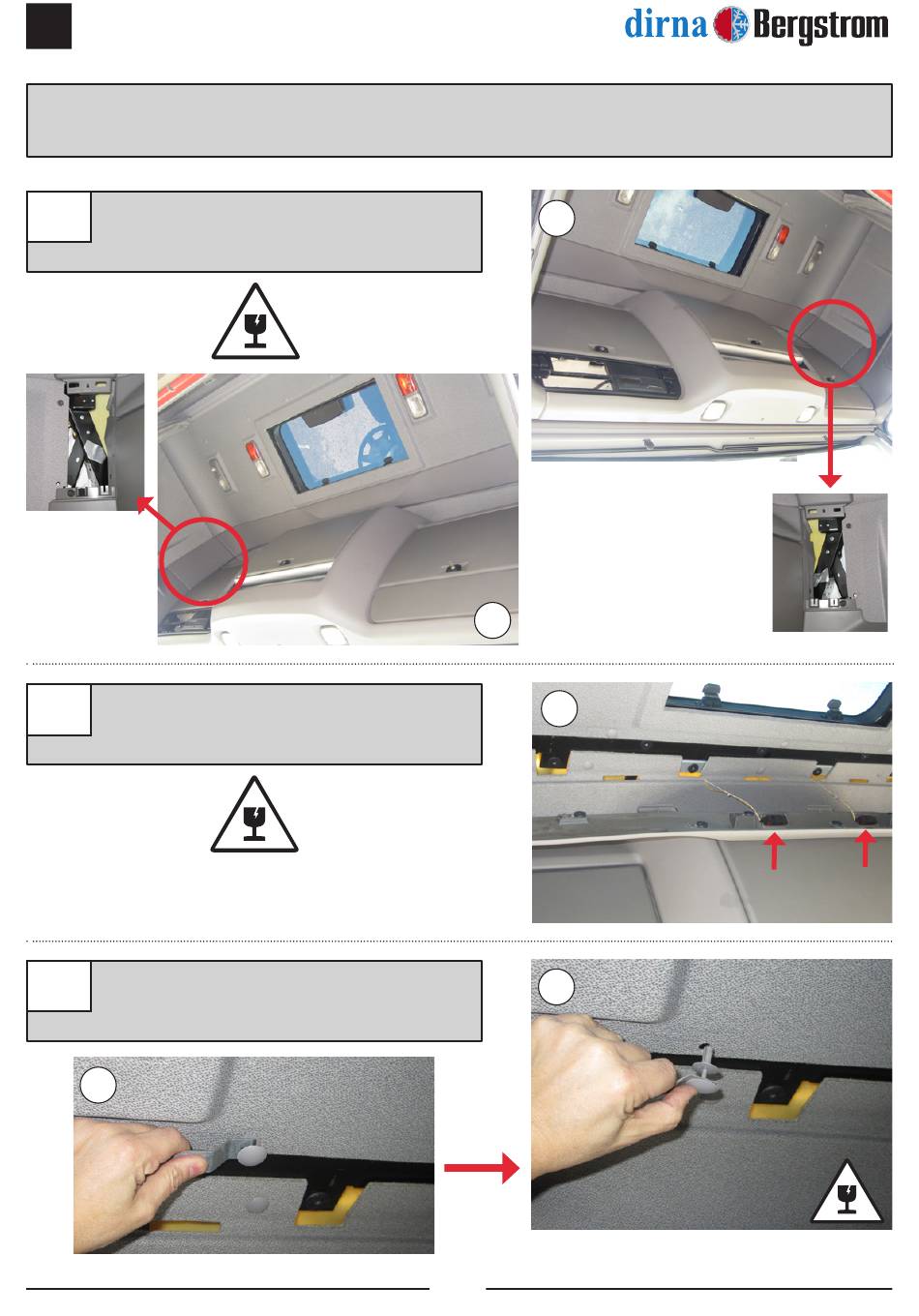 dirna Bergstrom