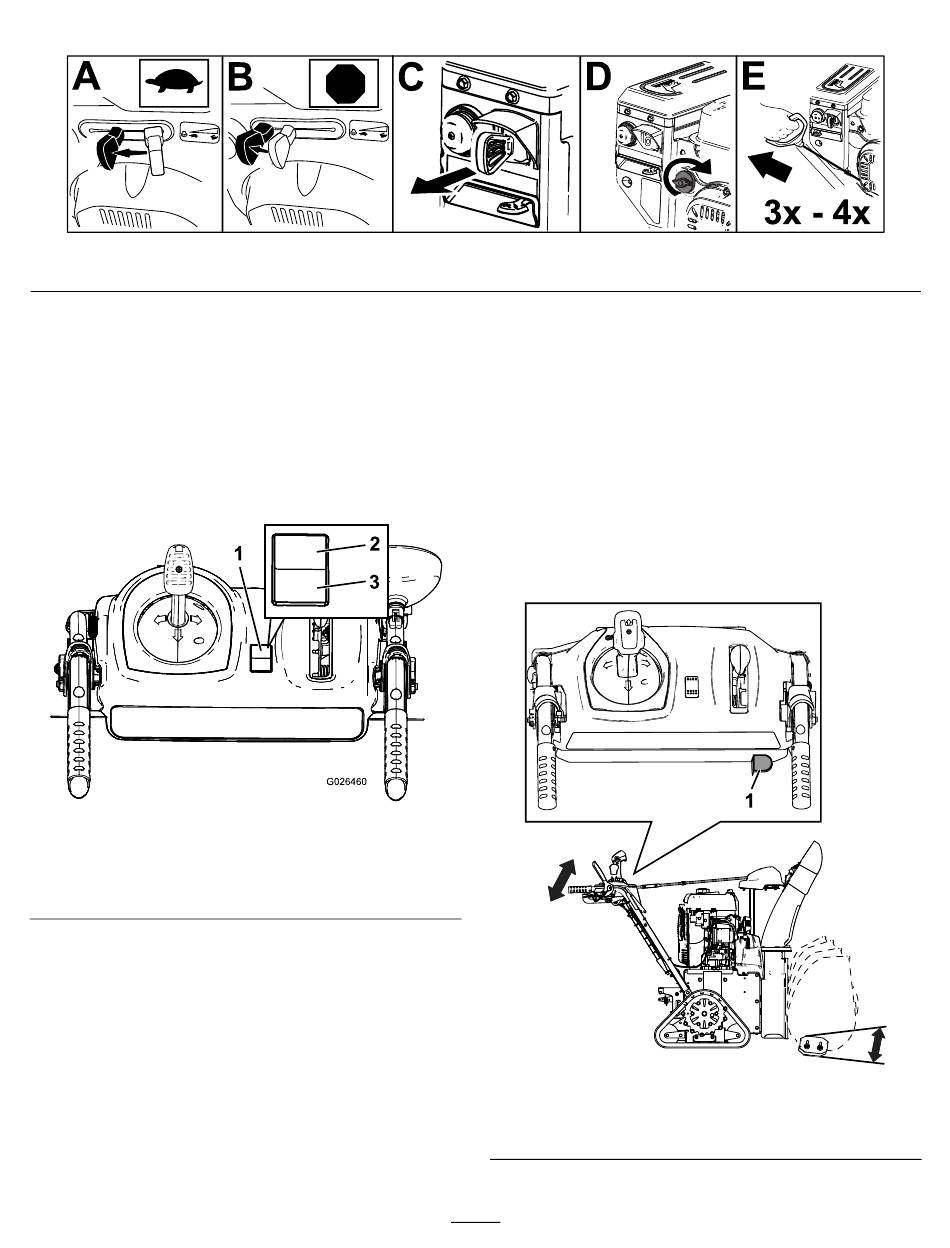 A B C D E

3x - 4x

1

2

3

G026460

1