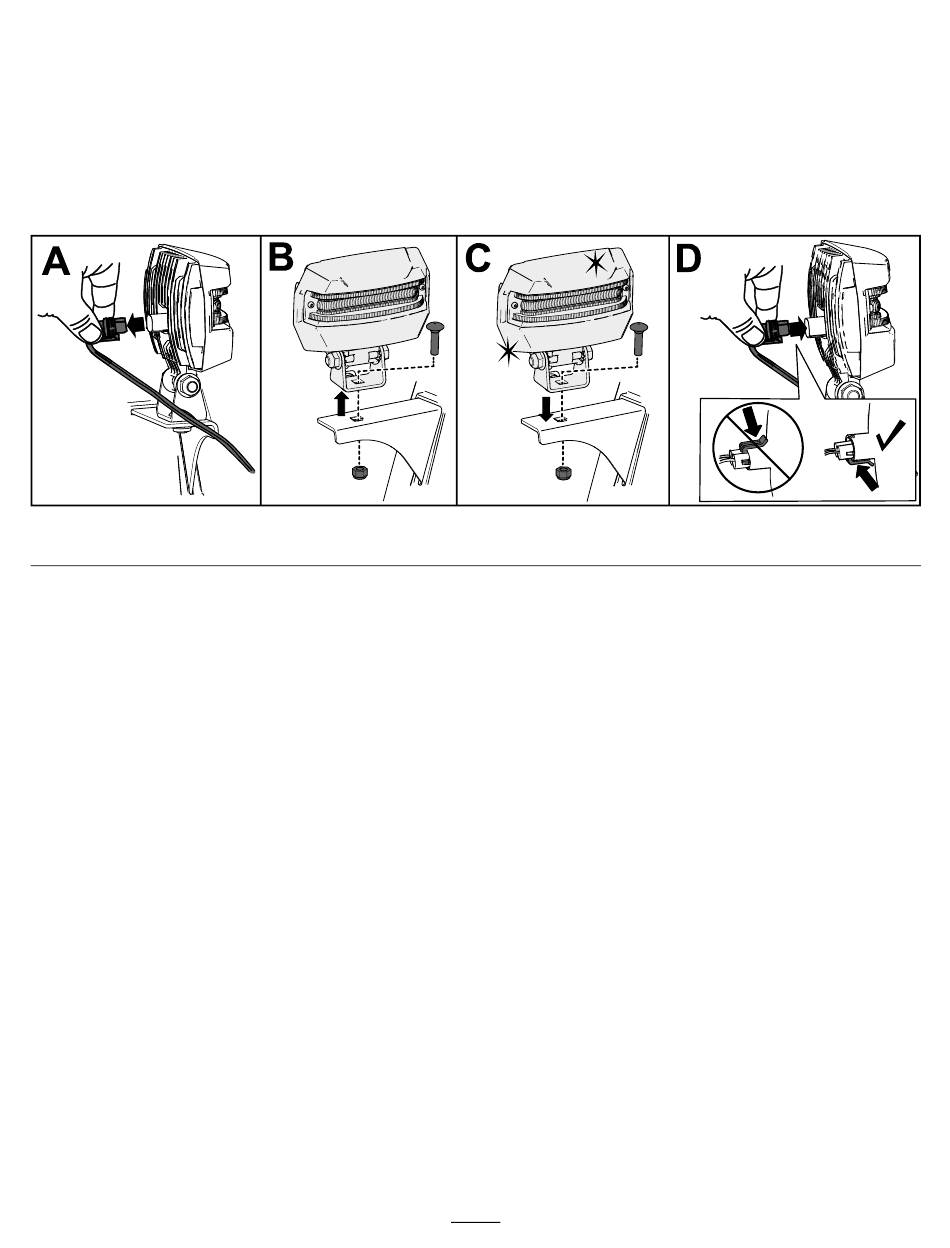 A

B

C

D