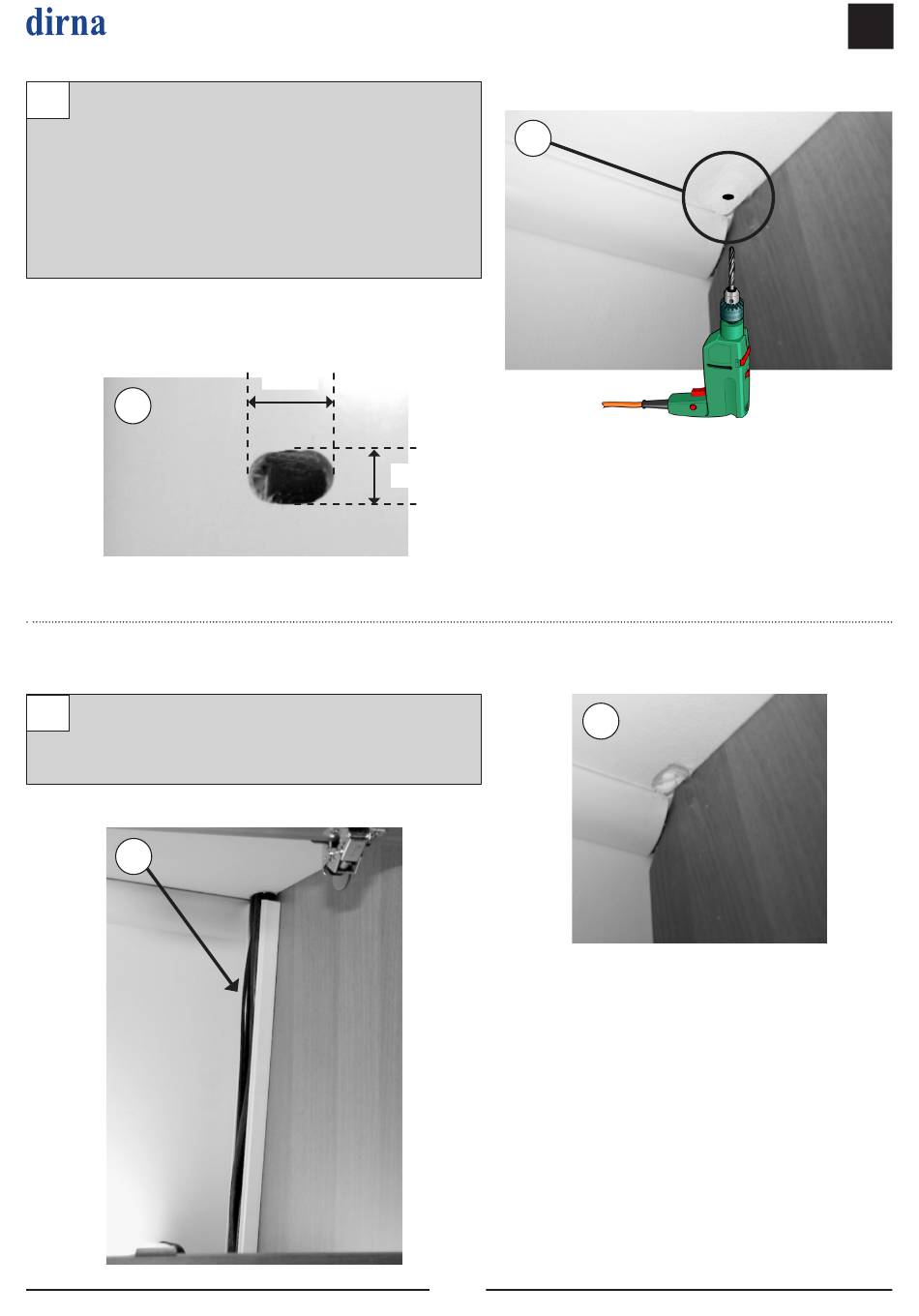 dirna