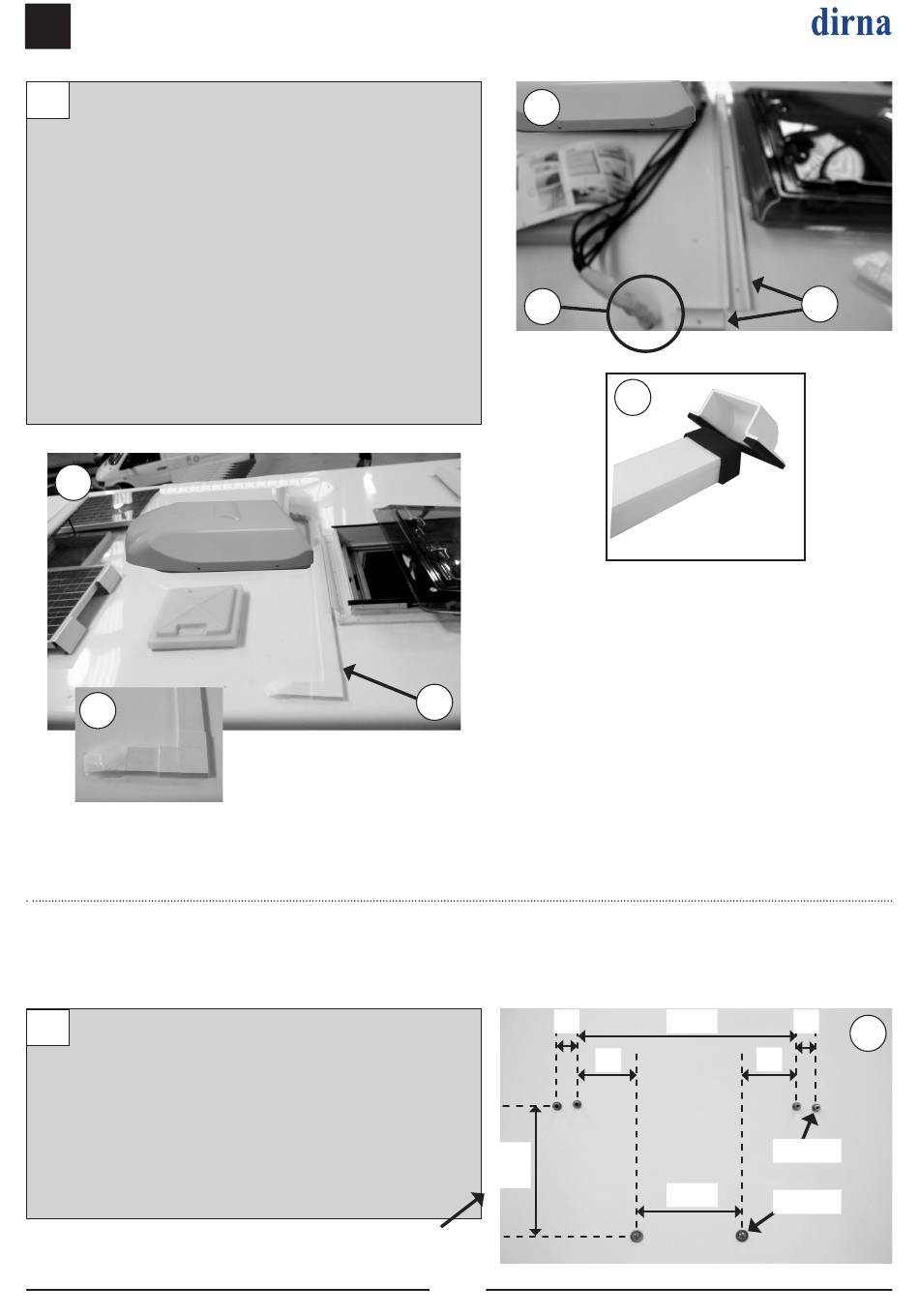 dirna