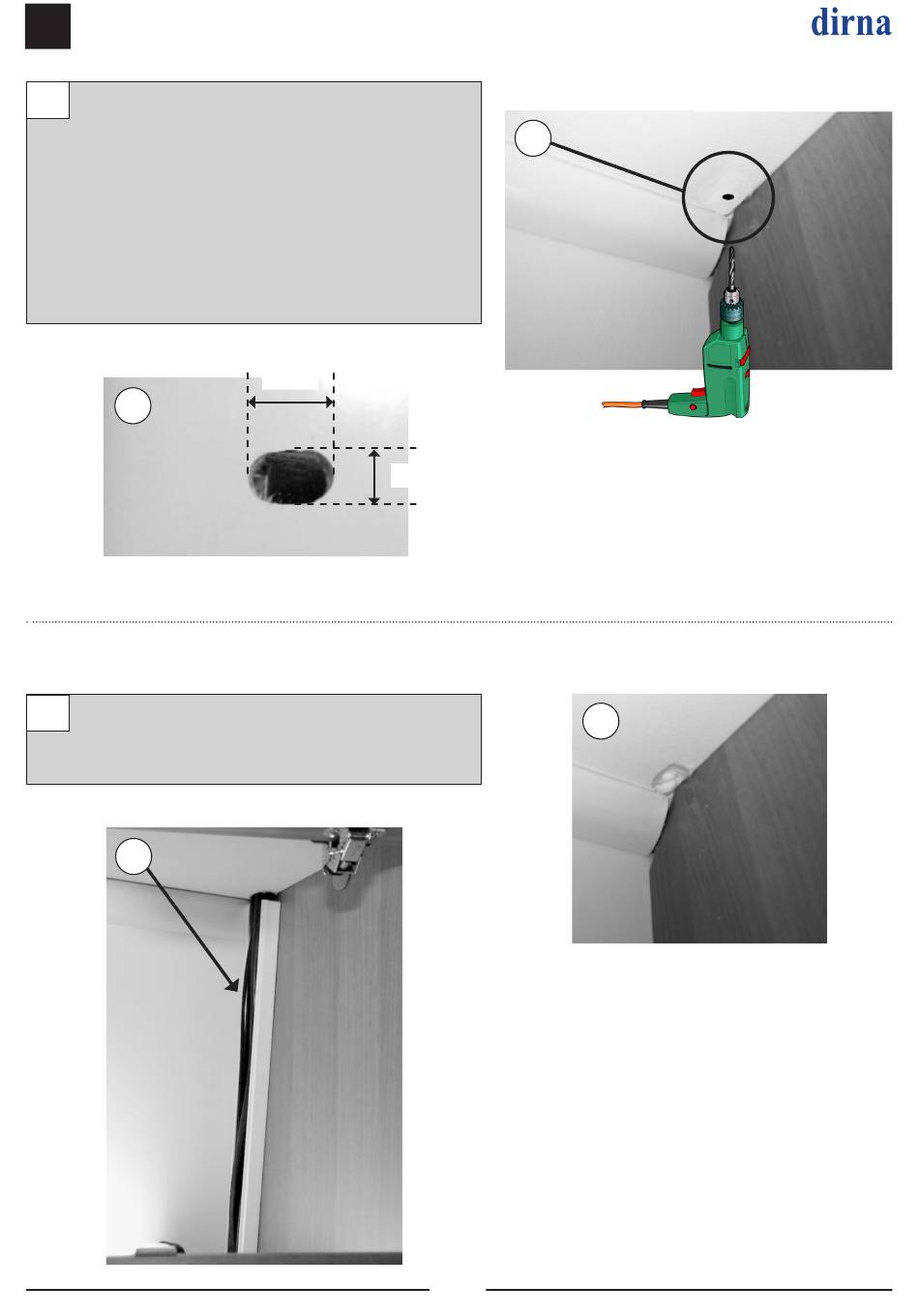 dirna