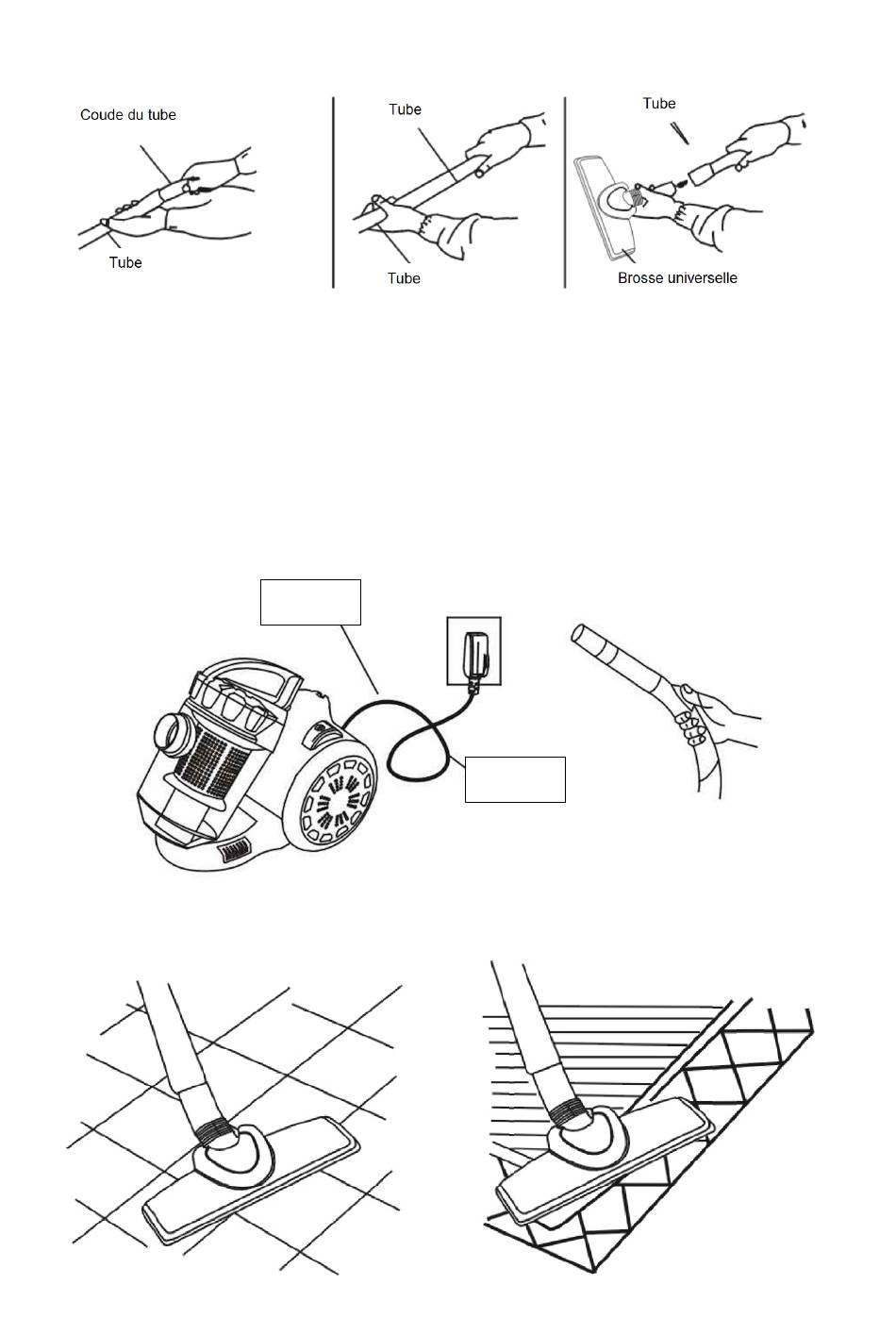 Coude du tube

Tube

Tube

Tube

Tube

Brosse universelle