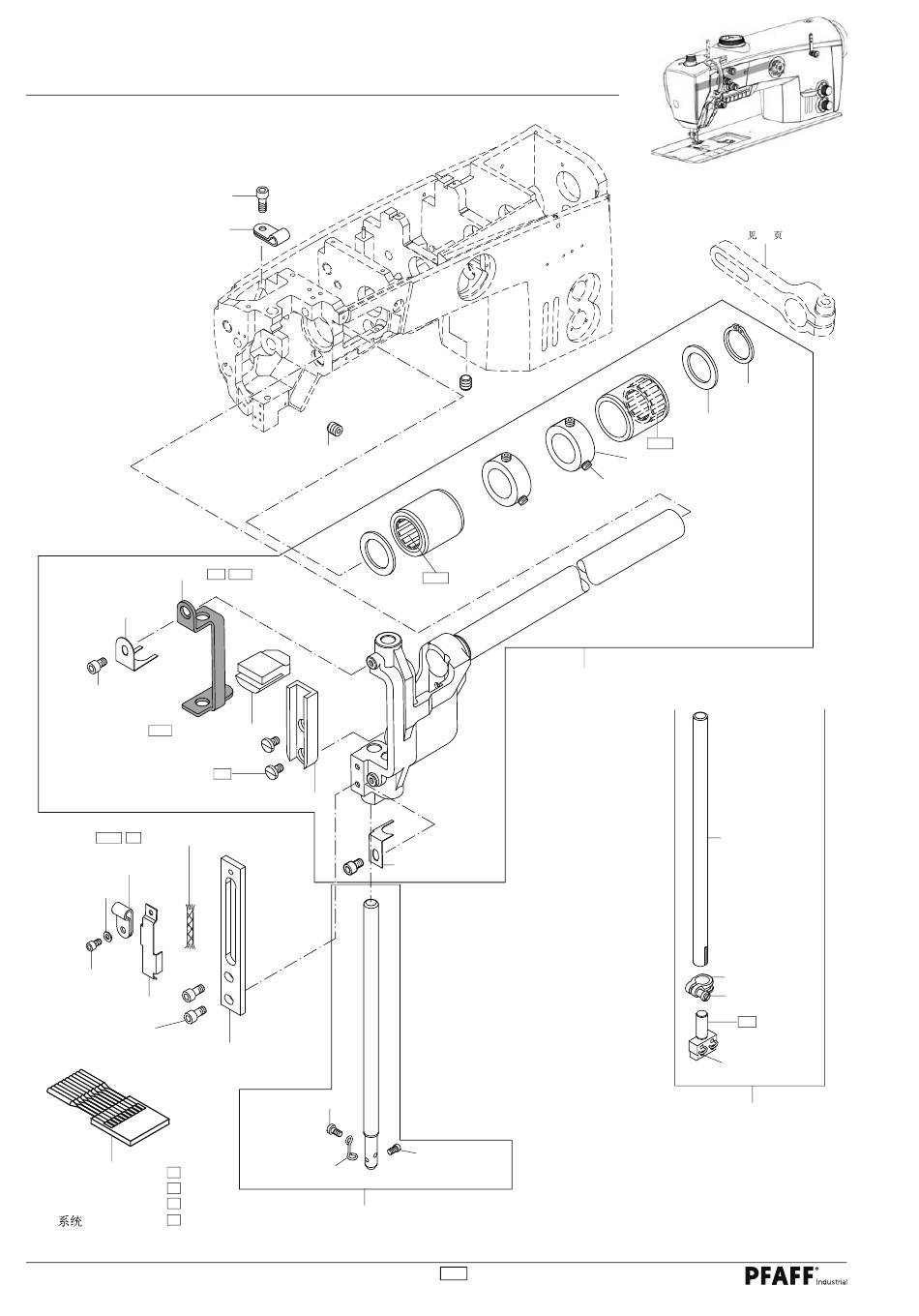 见 页

系统

PFAFF® Industrial