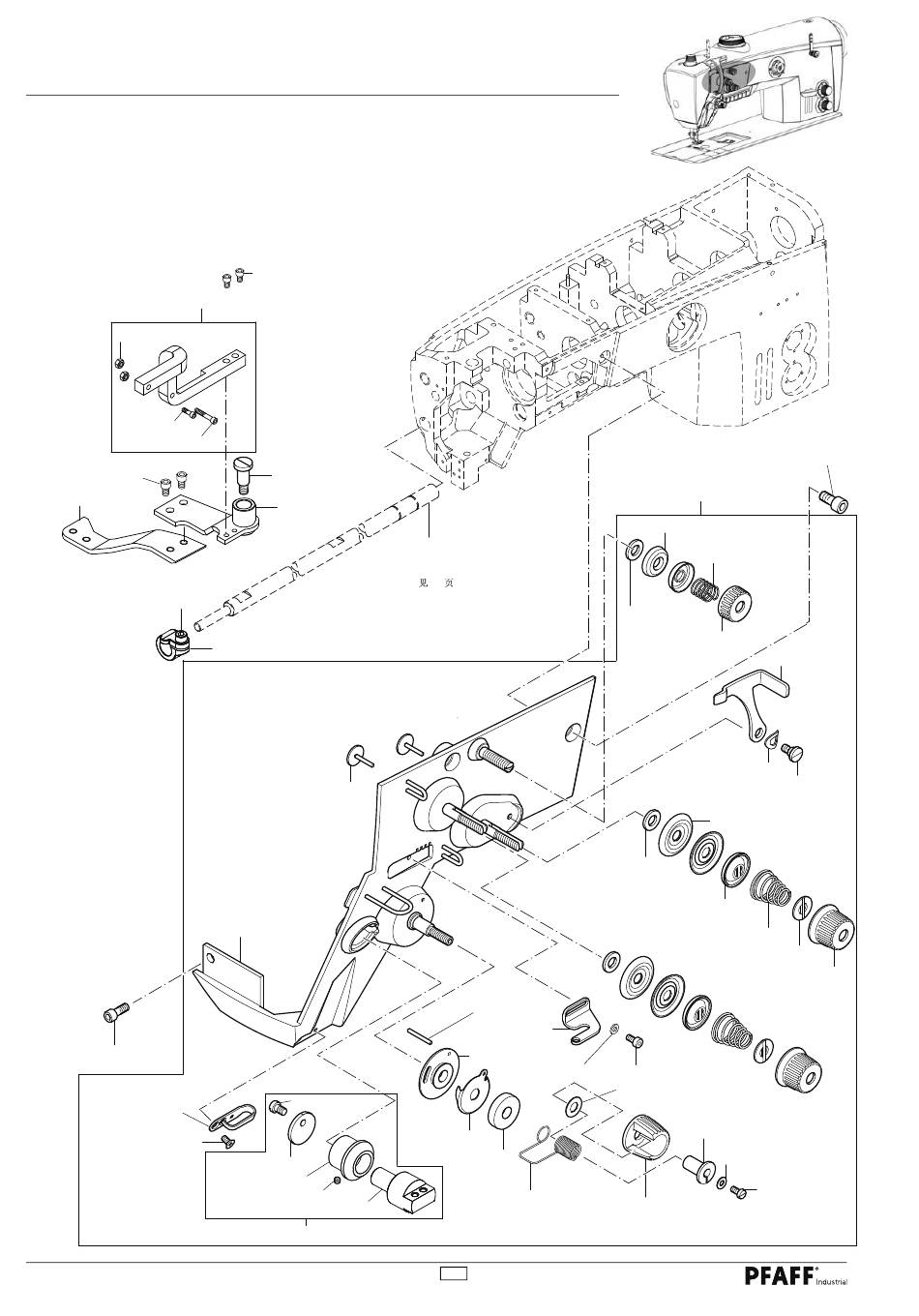 见 页

PFAFF® Industrial