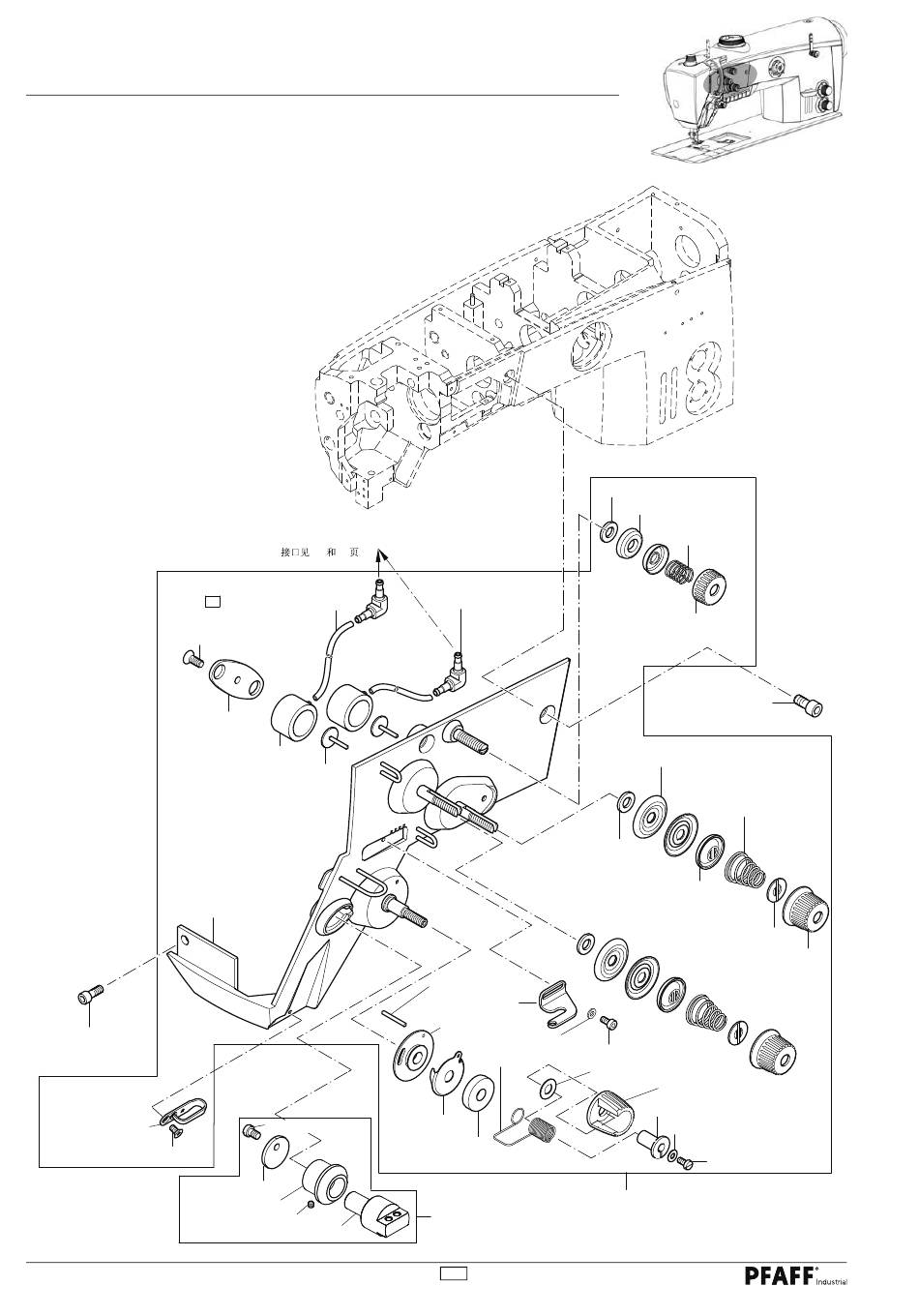 接口见 和 页

PFAFF® Industrial