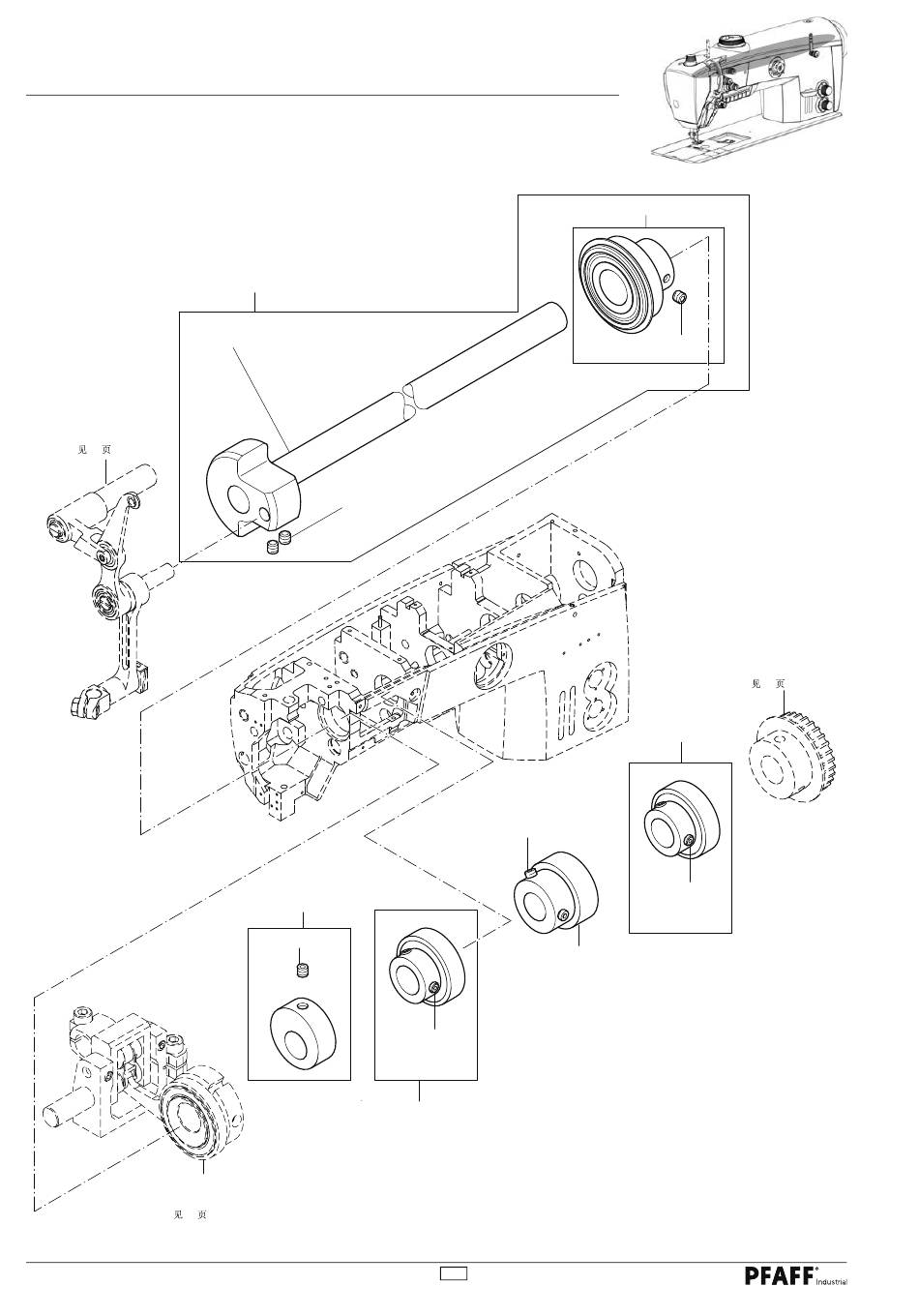 见 页

见 页

见 页

PFAFF® Industrial