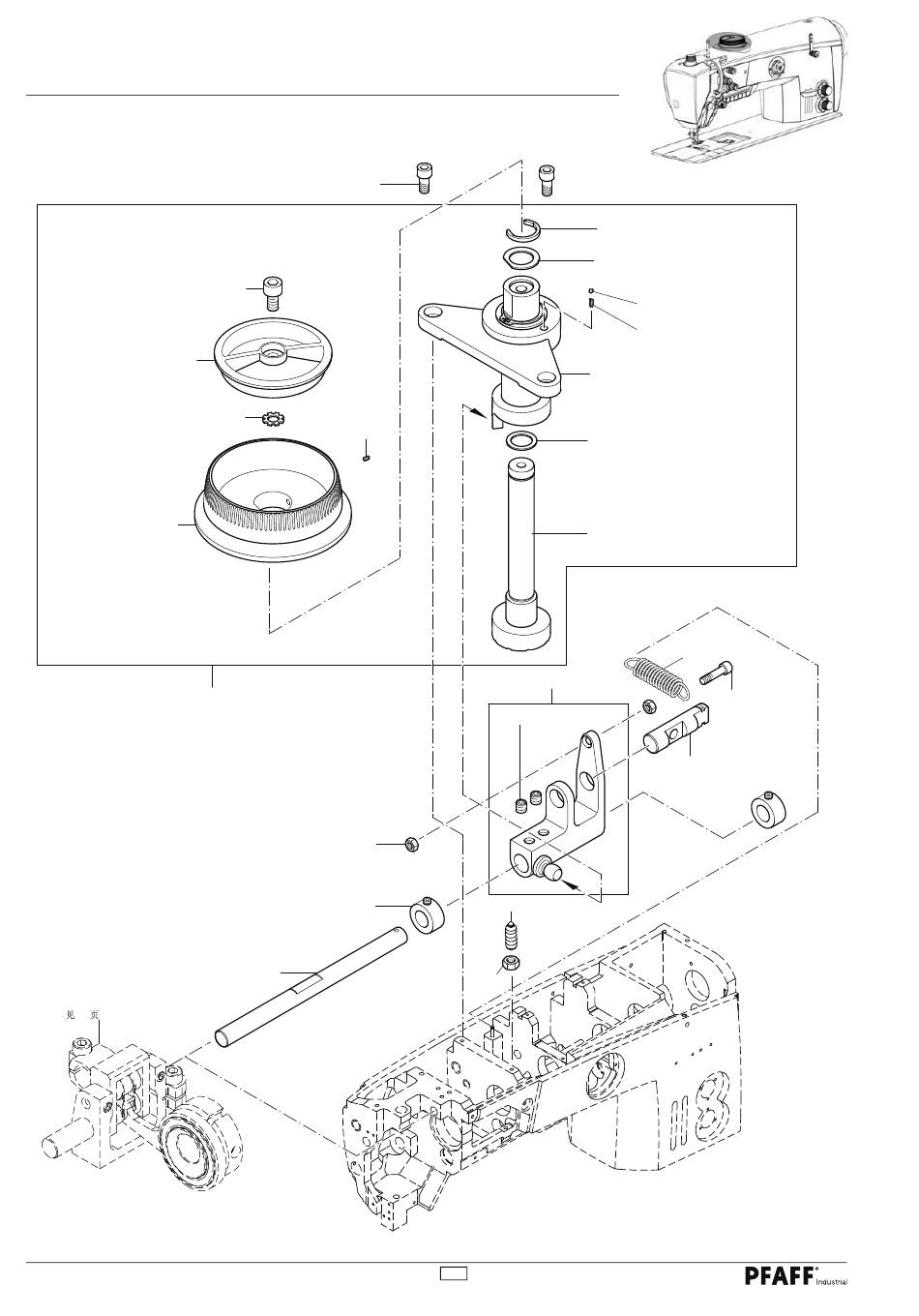 见 页

PFAFF® Industrial