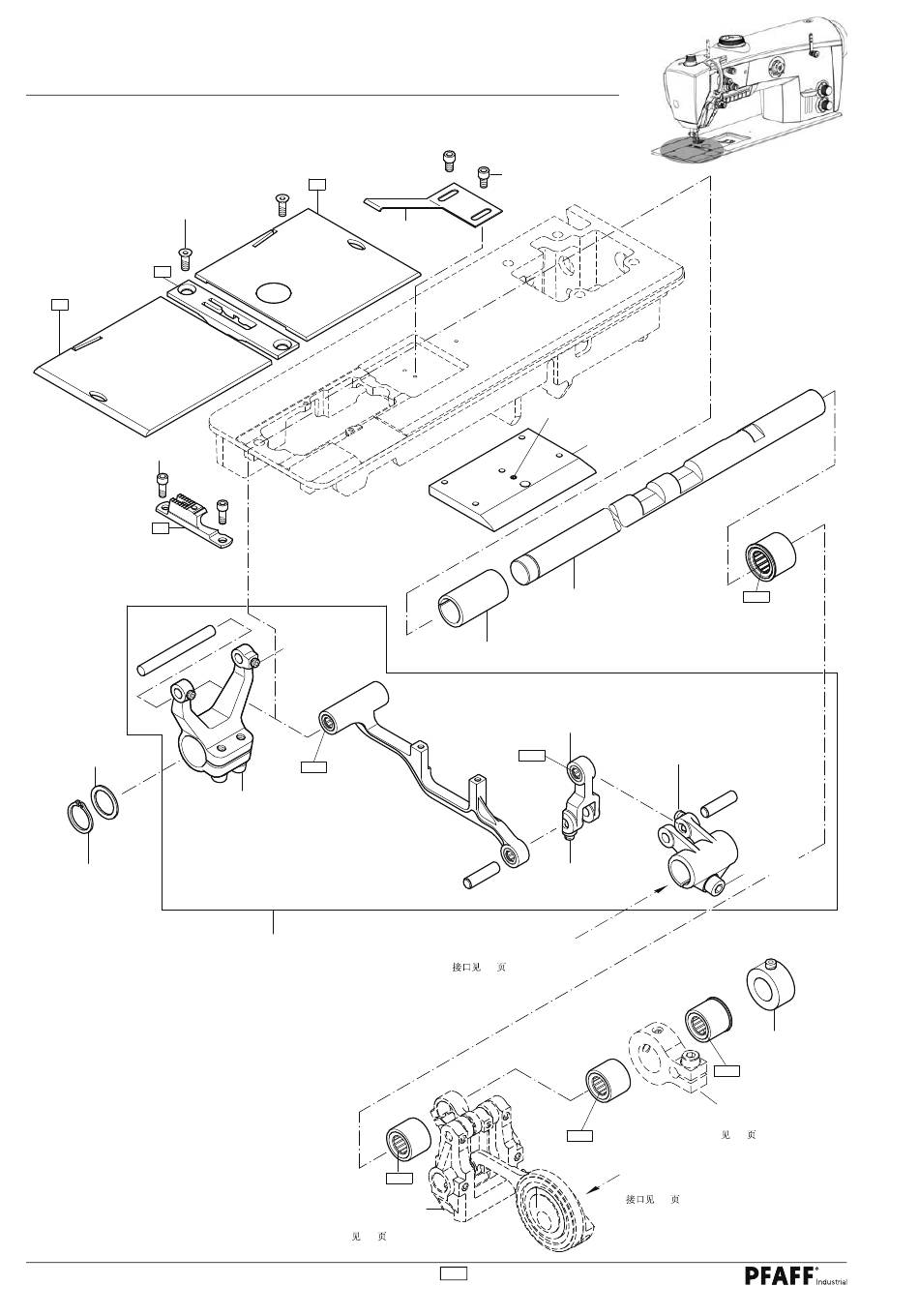 接口见 页

见 页

接口见 页

见 页

PFAFF® Industrial