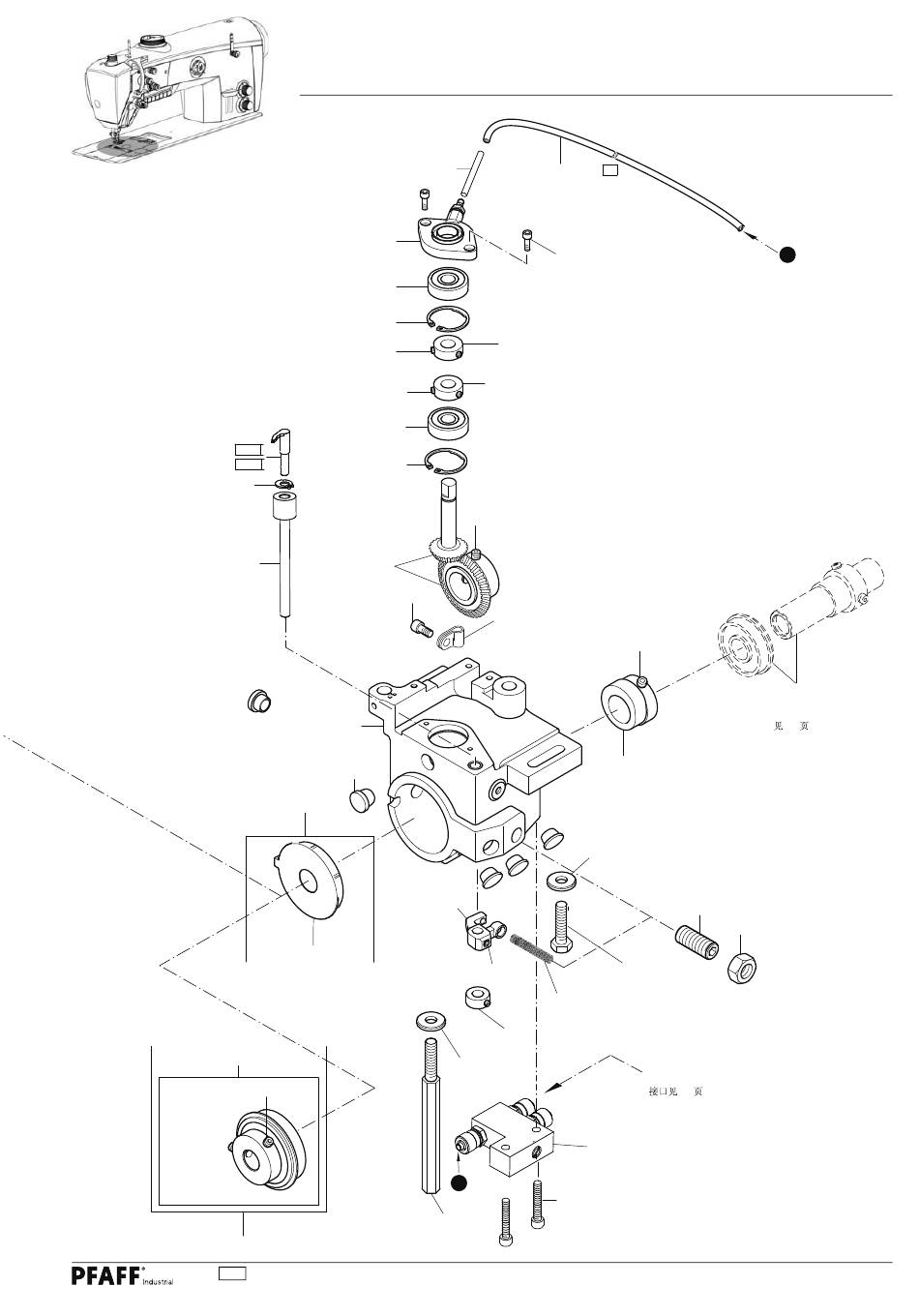 见 页

接口见 页

PFAFF® Industrial