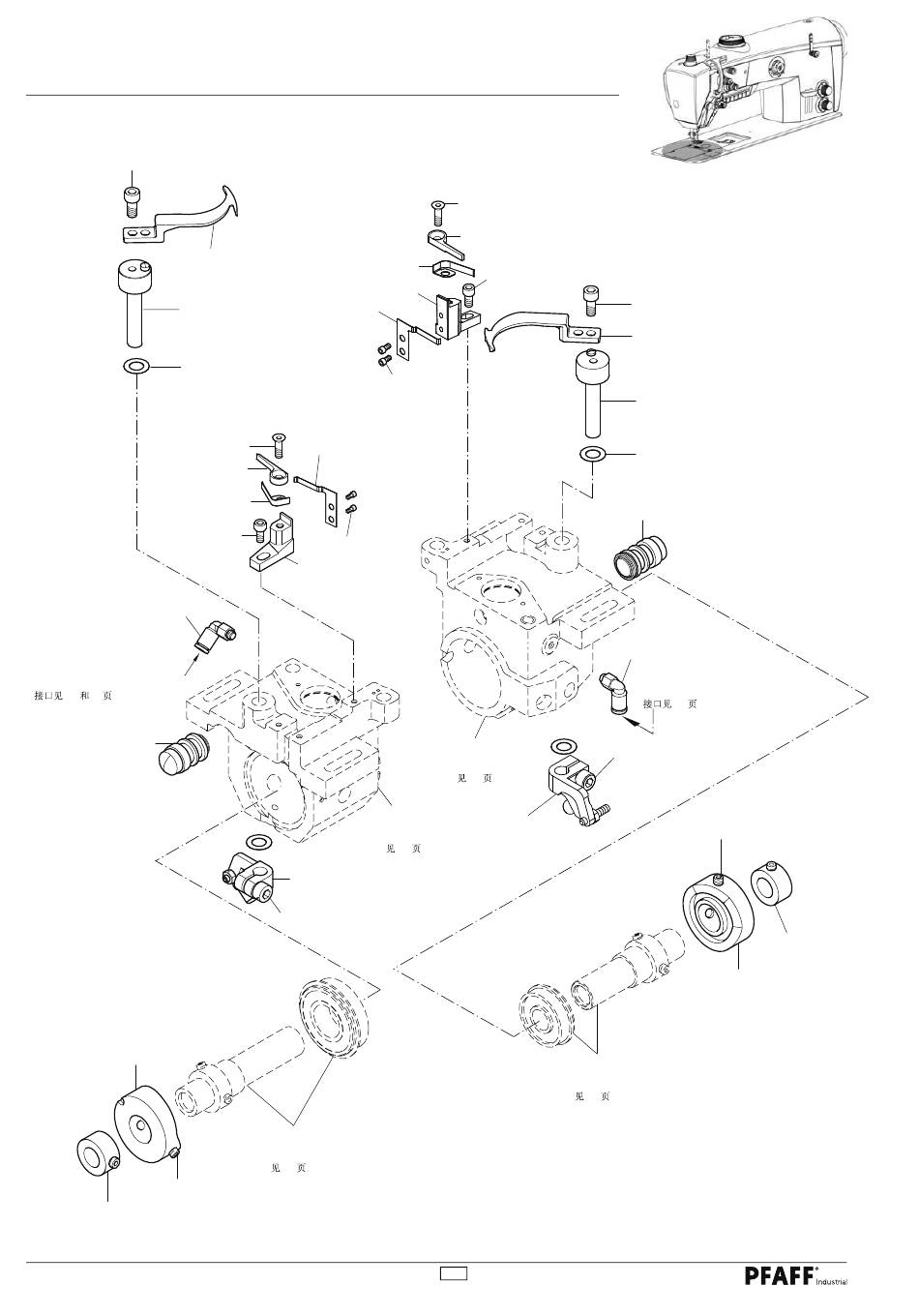 接口见 和 页

接口见 页

见 页

见 页

见 页

见 页

PFAFF® Industrial