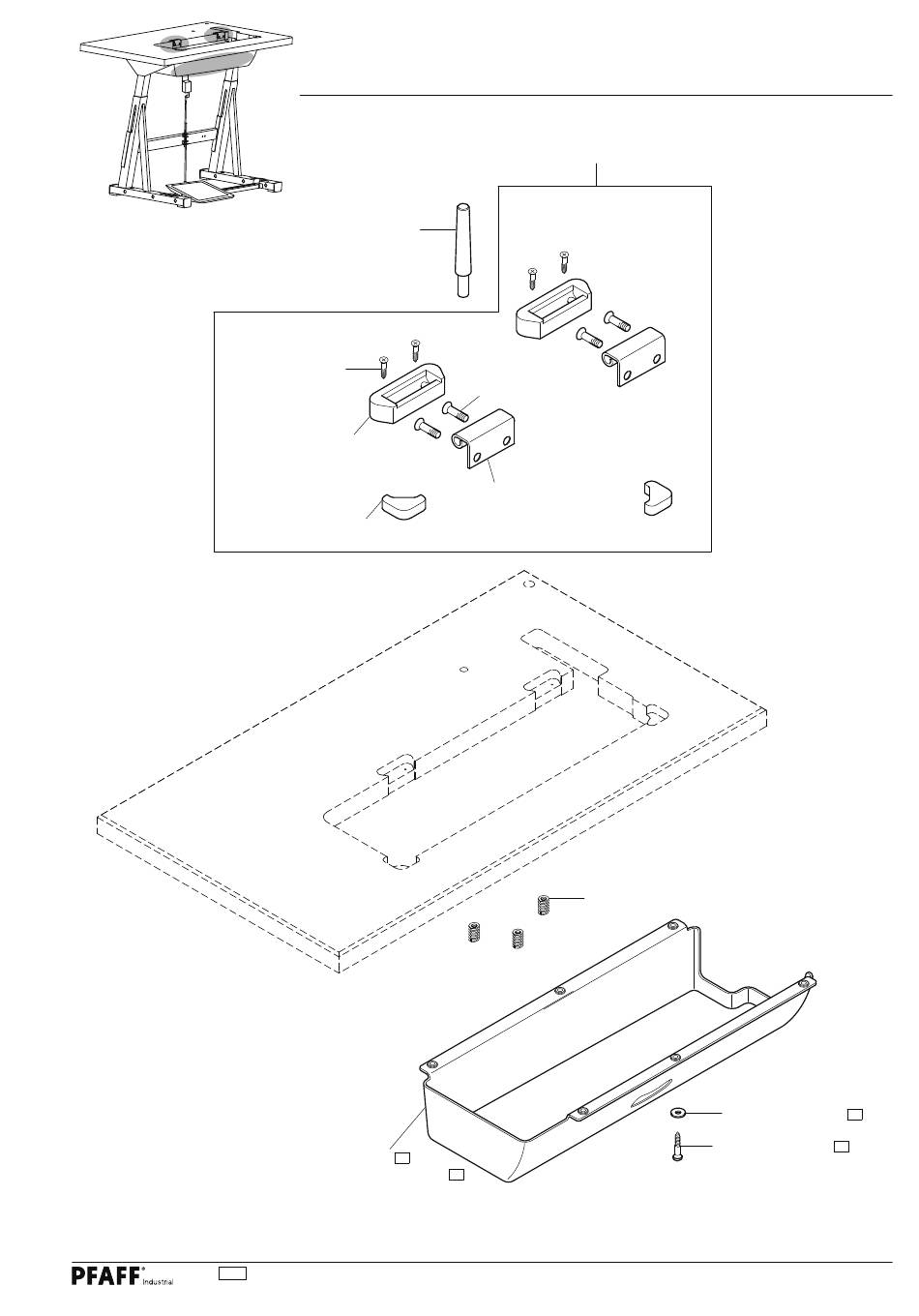 PFAFF® Industrial