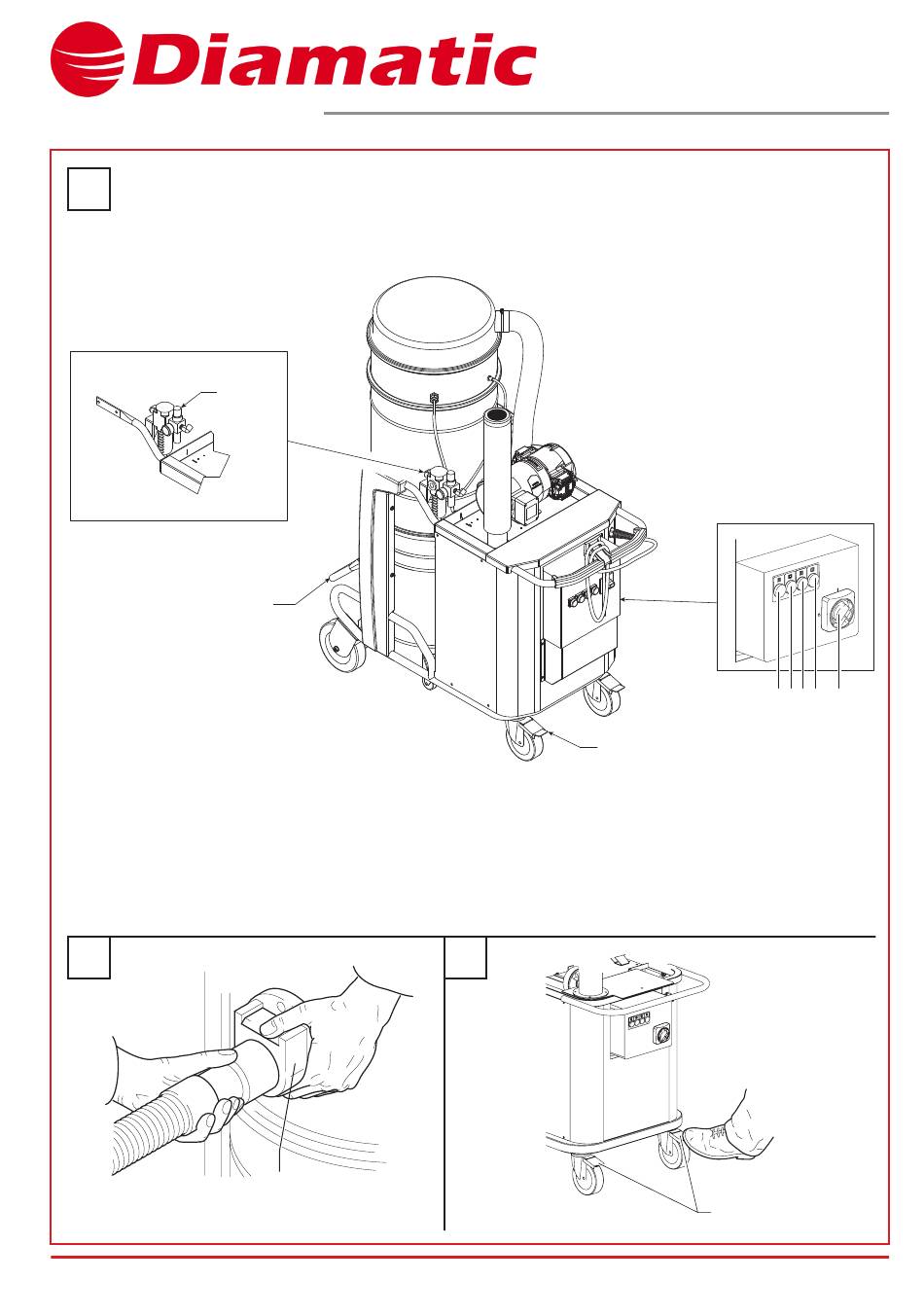 Diamatic