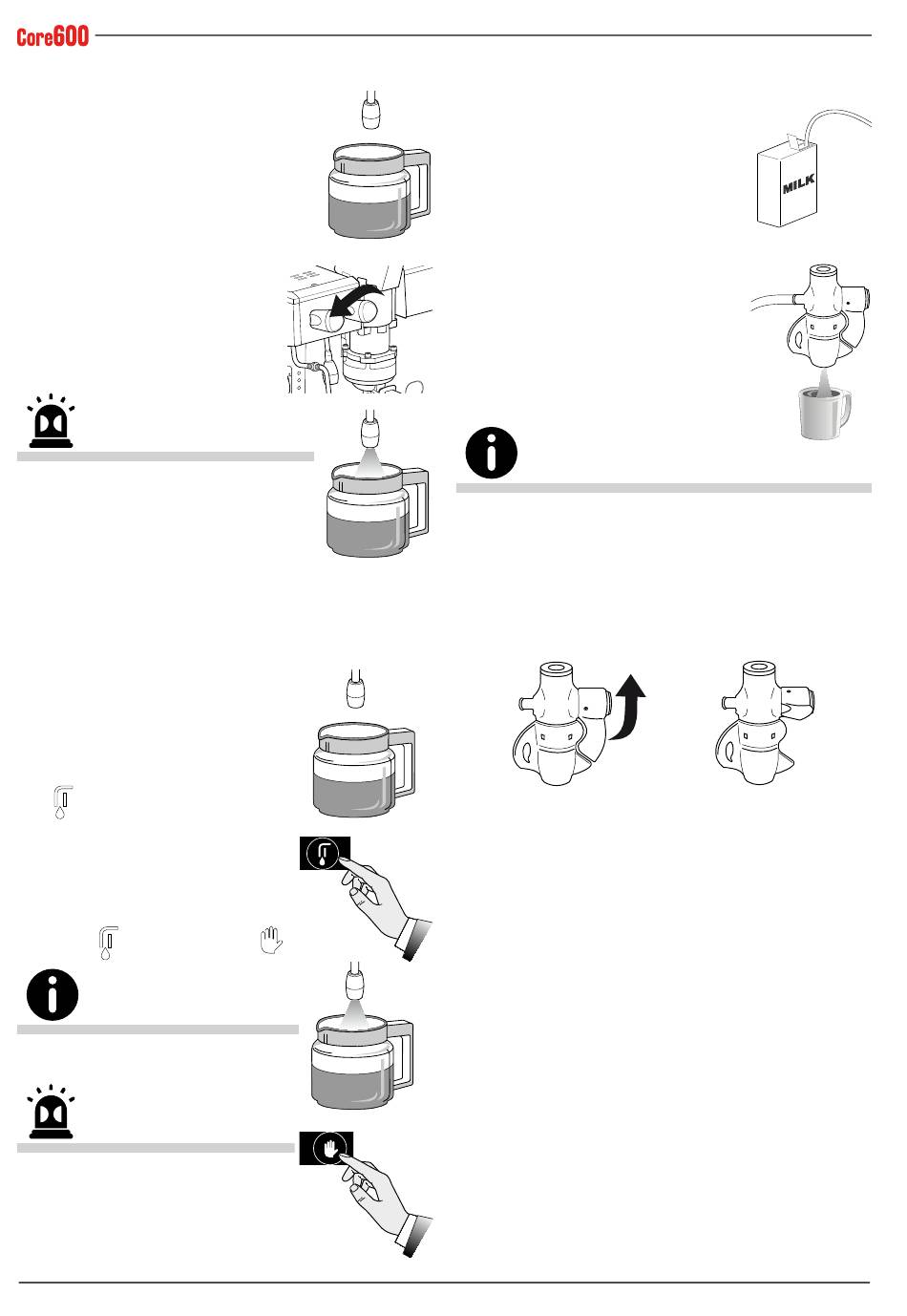 Core600

MILK