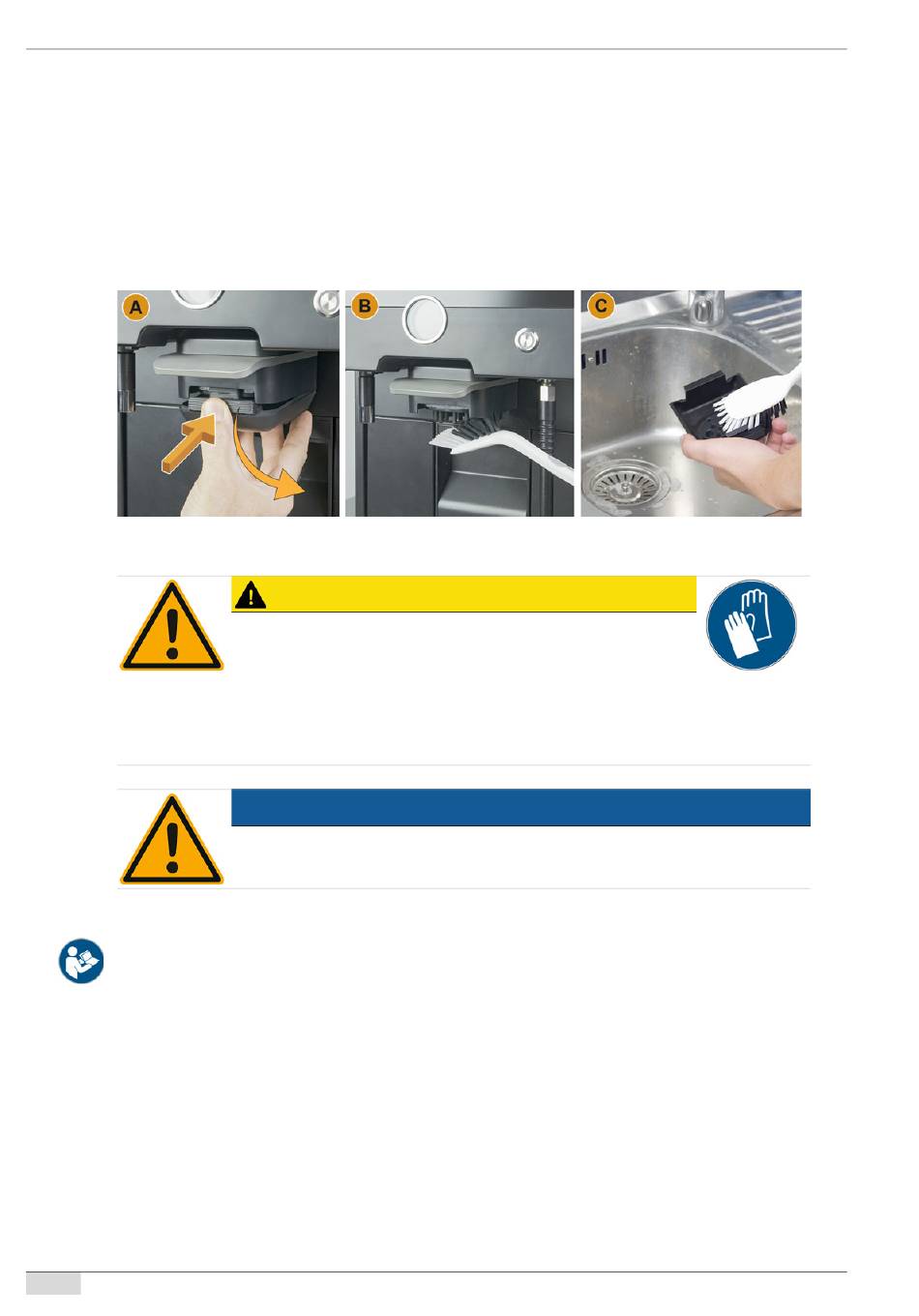 A

B

C