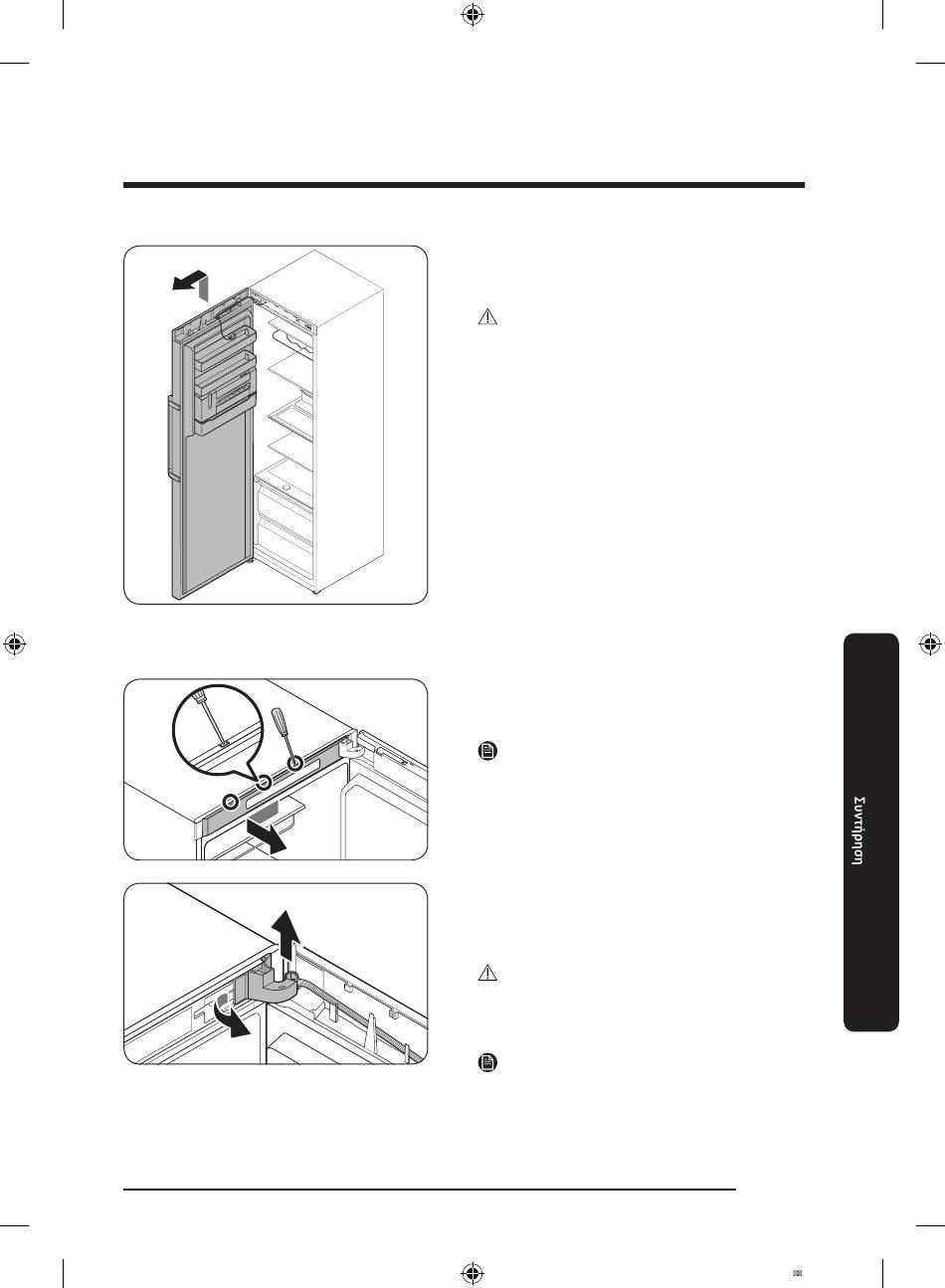 Συντήρηση