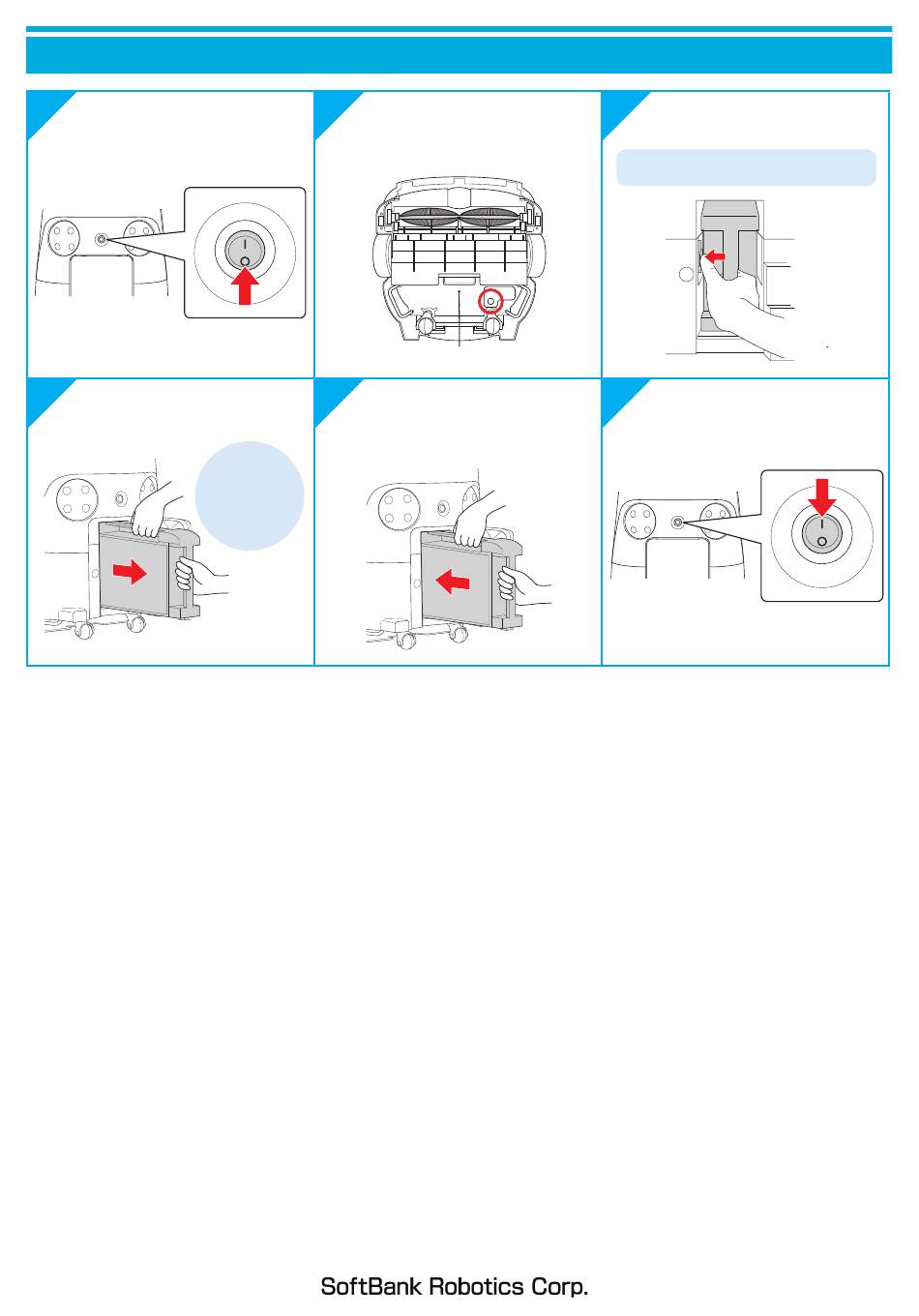 SoftBank Robotics Corp.