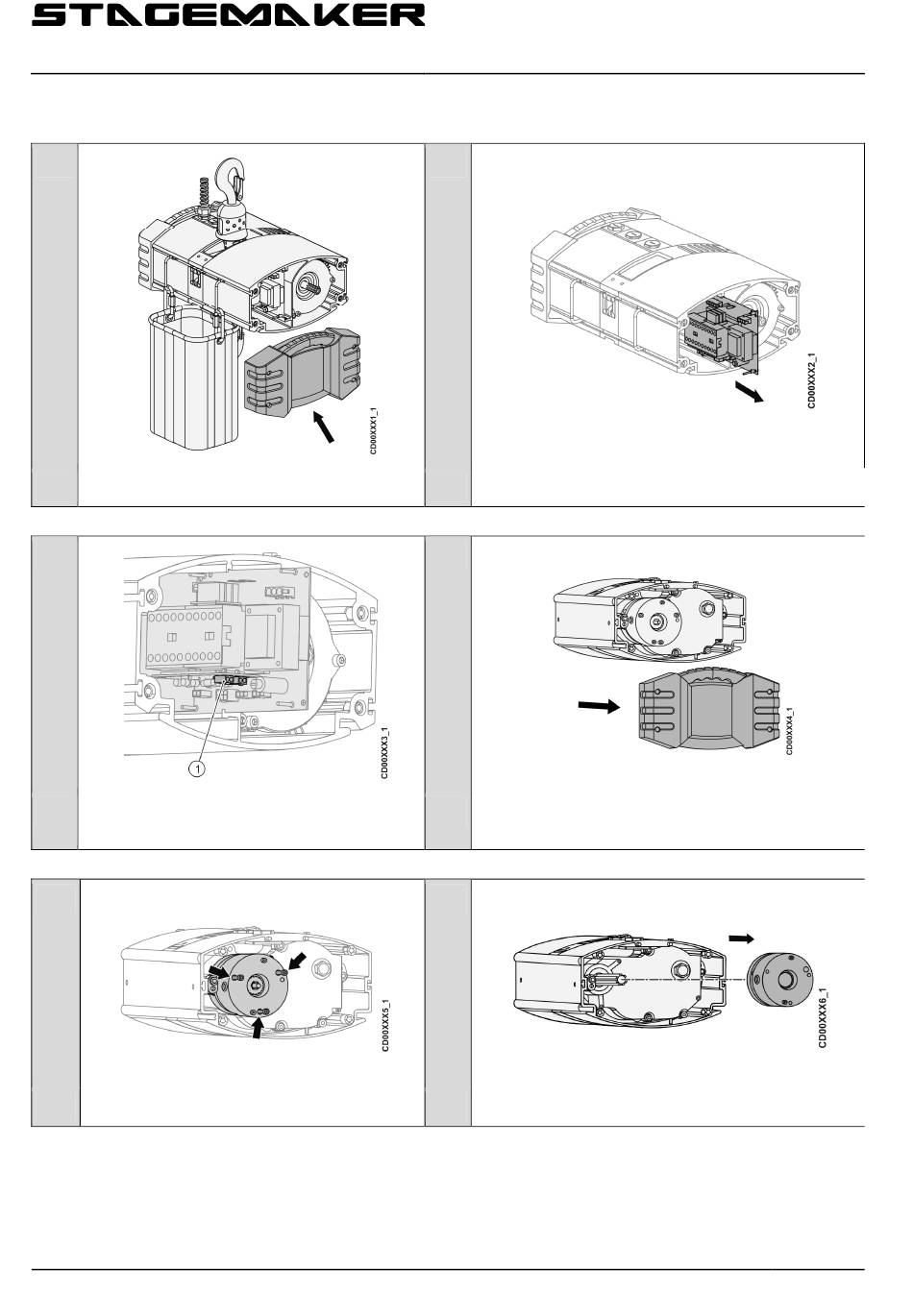 STAGEMAKER

CD00XXX1_1

CD00XXX2_1

1

CD00XXX3_1

CD00XXX4_1

CD00XXX5_1

CD00XXX6_1