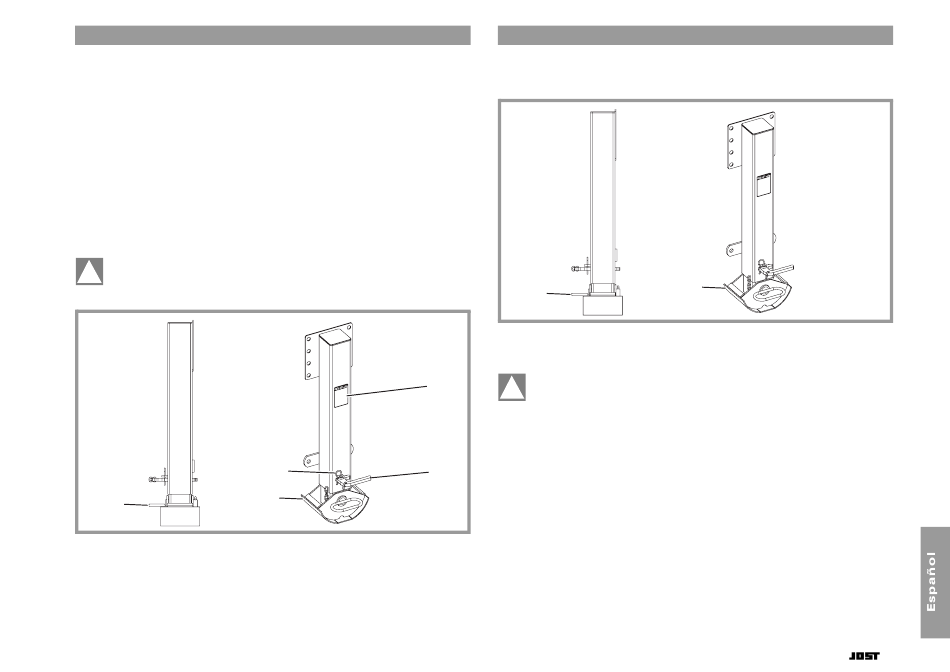 Español

JOST