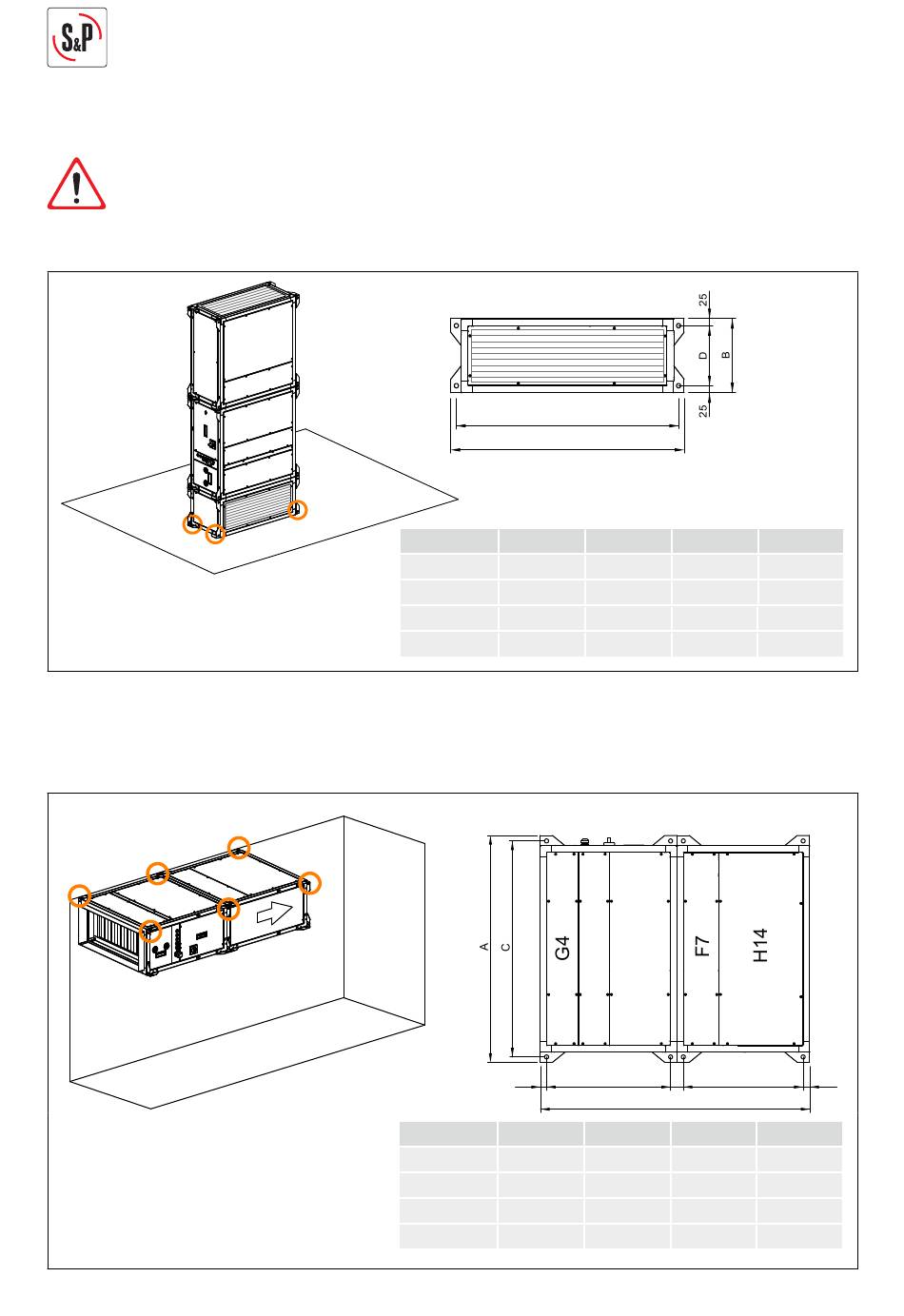 S&P

25

D

B

25

A

C

G4

F7

H14