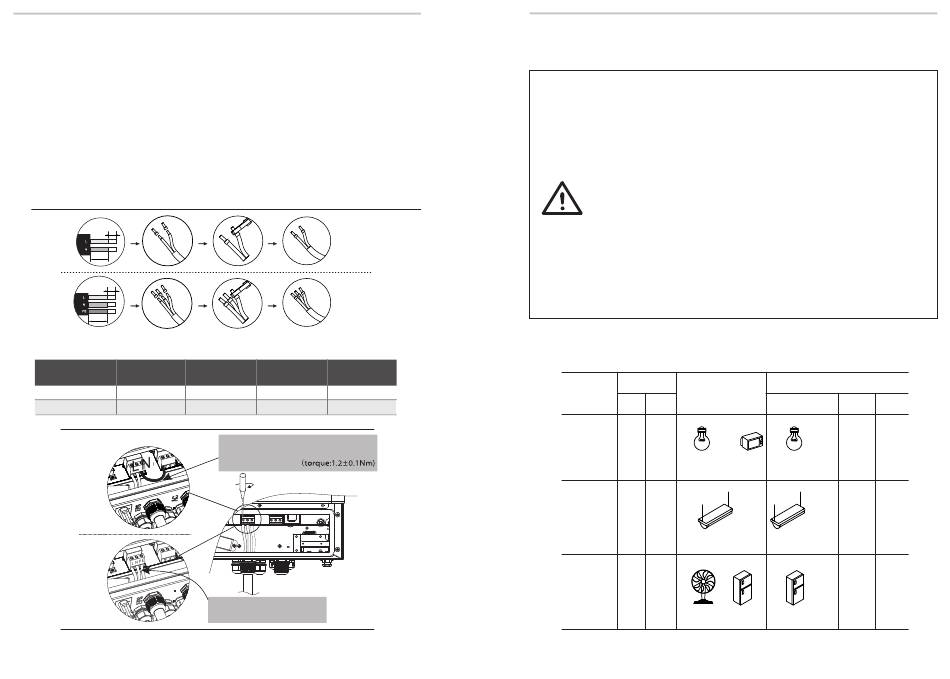 (torque:1.2±0.1Nm)