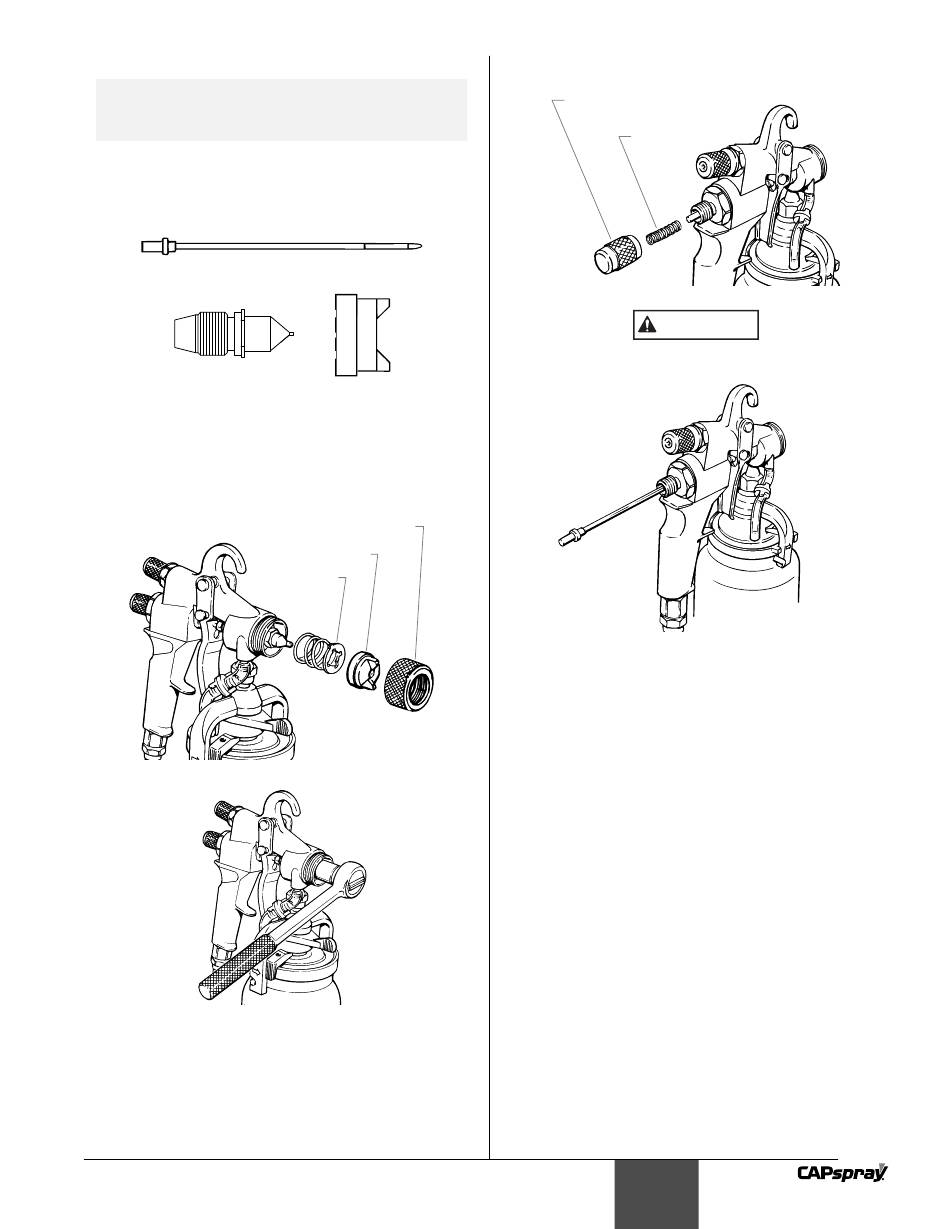 CAPspray