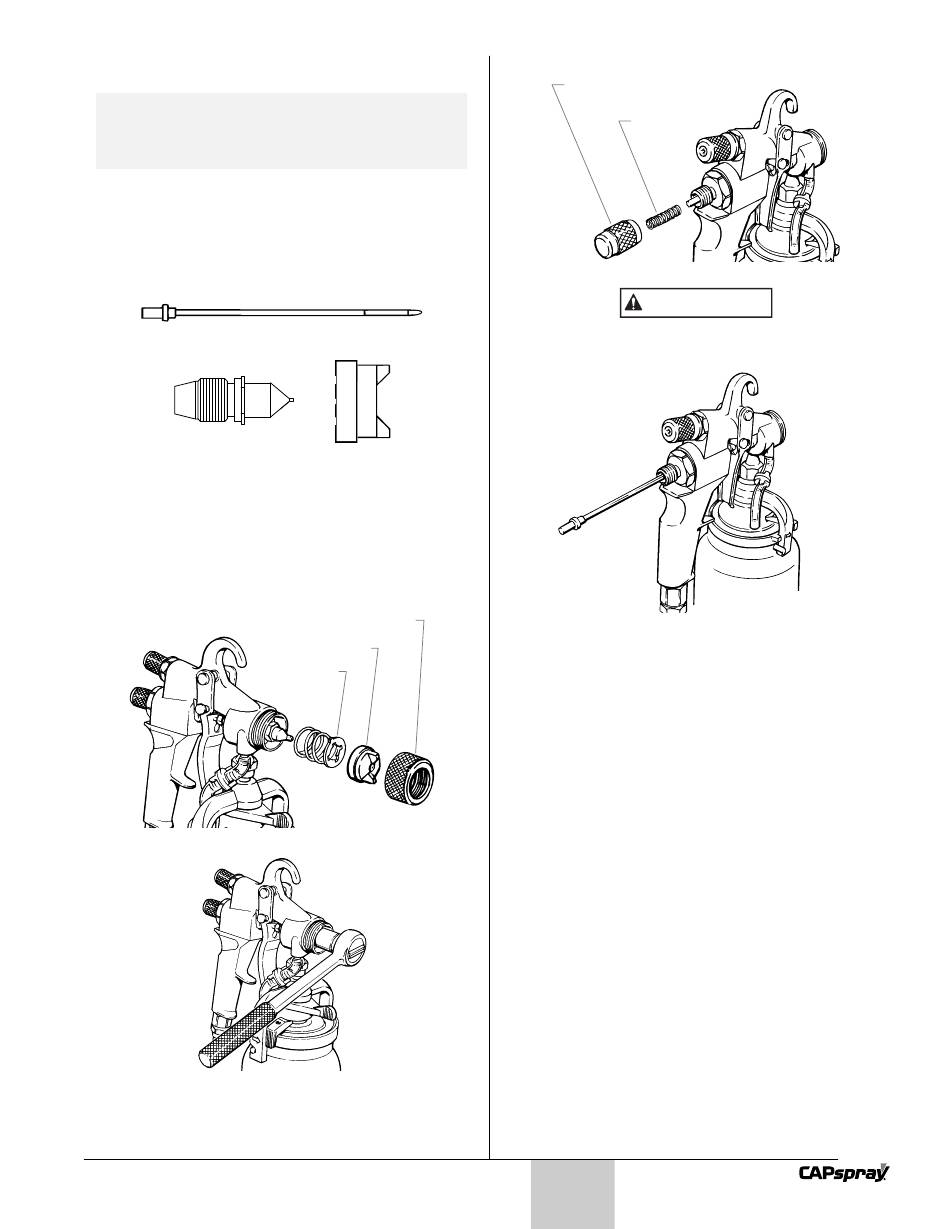 CAPspray