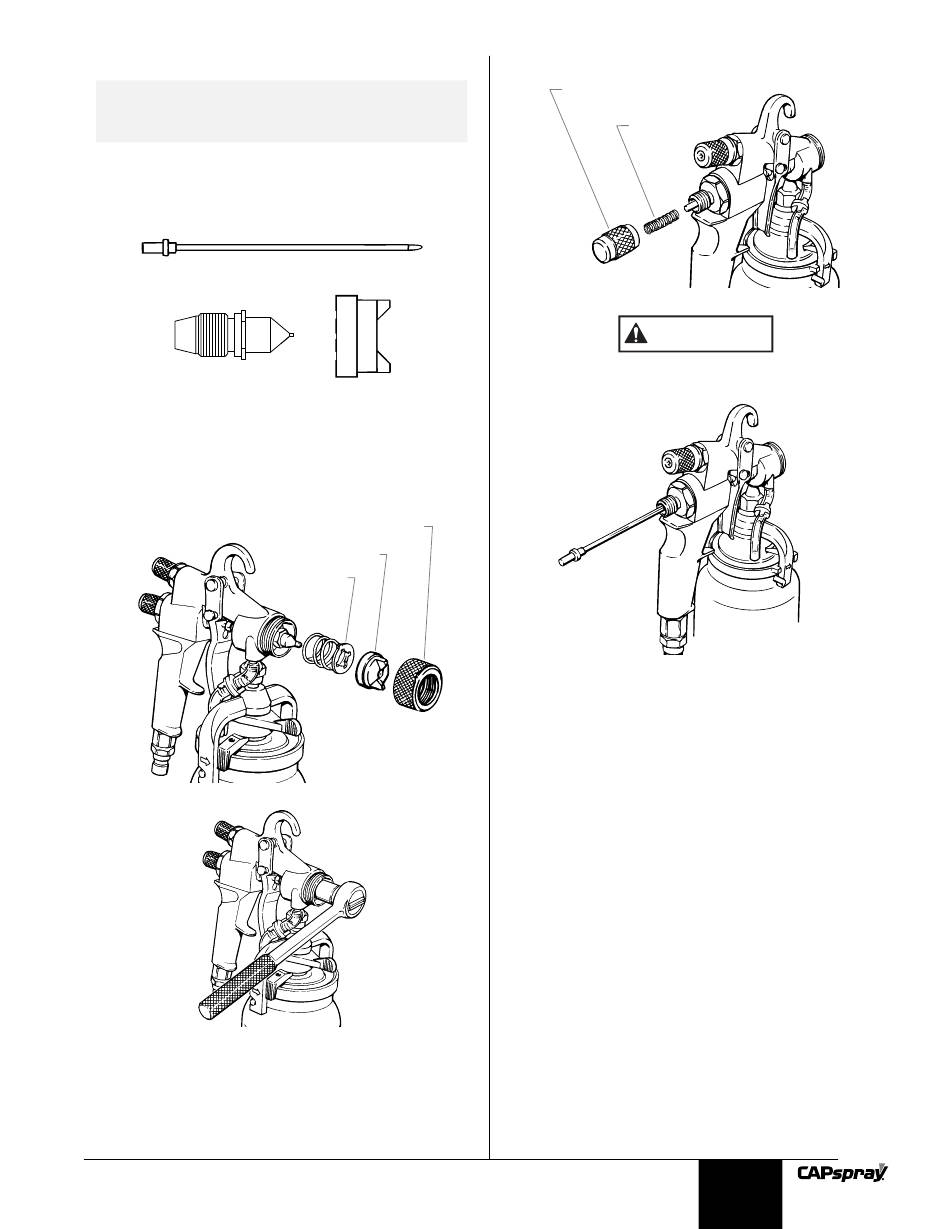 CAPspray